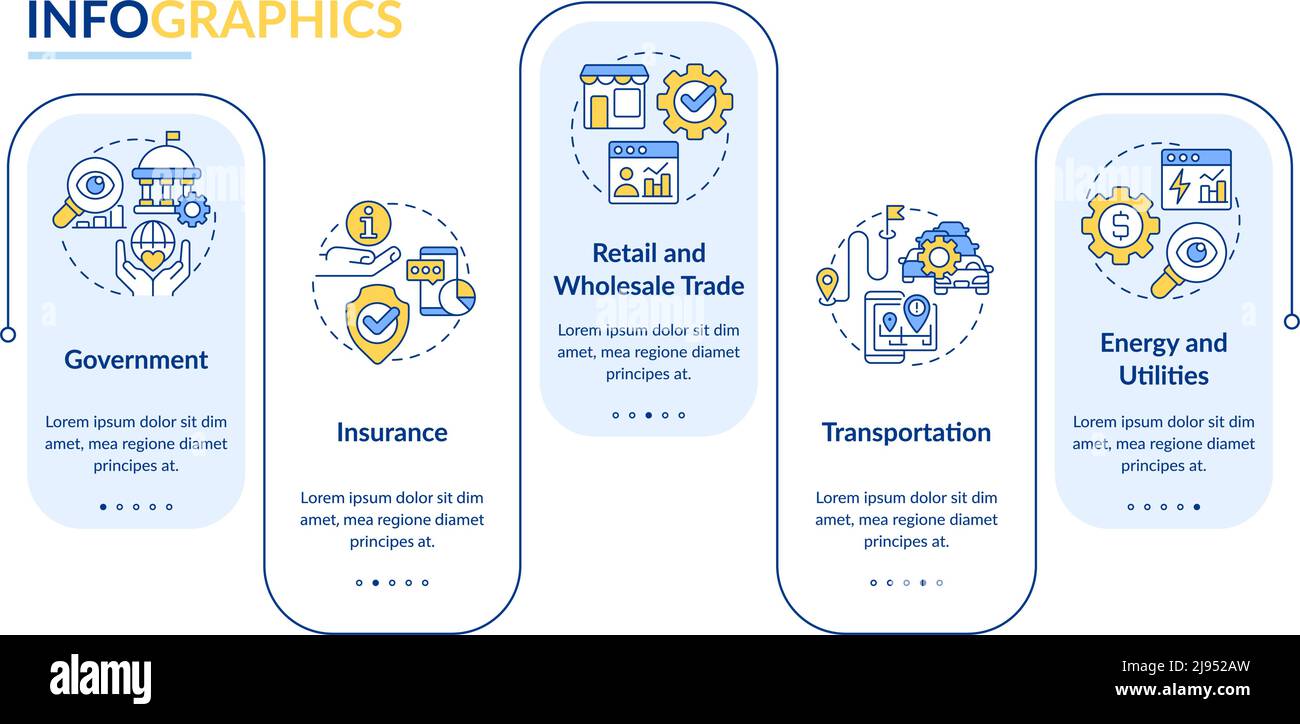 INFOGRAPHICS

Government

Lorem ipsum dolor sit dim amet, mea regione diamet principes at.

Insurance

Lorem ipsum dolor sit dim amet, mea regione diamet principes at.

Retail and Wholesale Trade

Lorem ipsum dolor sit dim amet, mea regione diamet principes at.

Transportation

Lorem ipsum dolor sit dim amet, mea regione diamet principes at.

Energy and Utilities

Lorem ipsum dolor sit dim amet, mea regione diamet principes at.

alamy

Image ID: 2J952AW
www.alamy.com