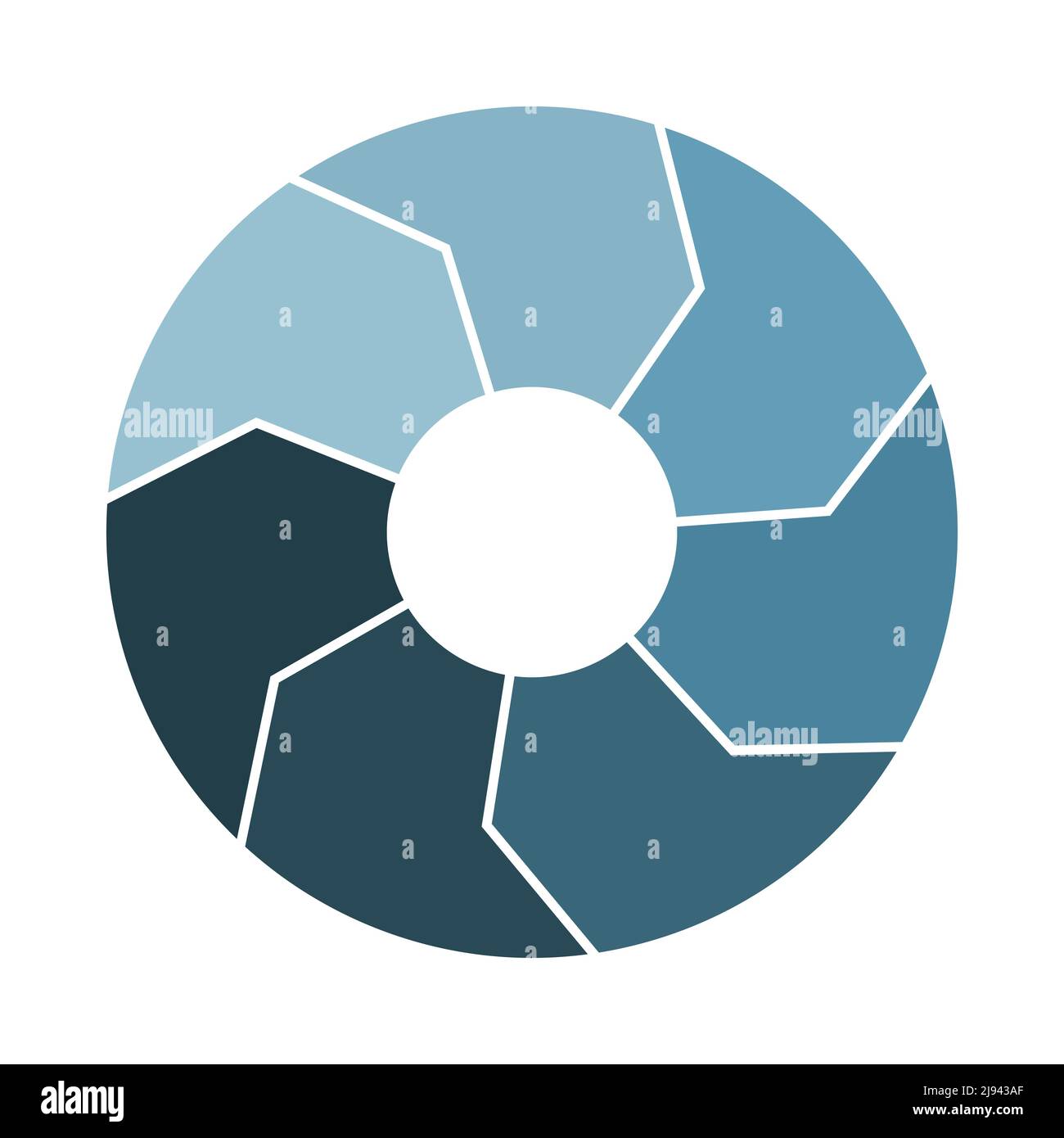 alamy

alamy

alamy

alamy

Image ID: 2J943AF
www.alamy.com