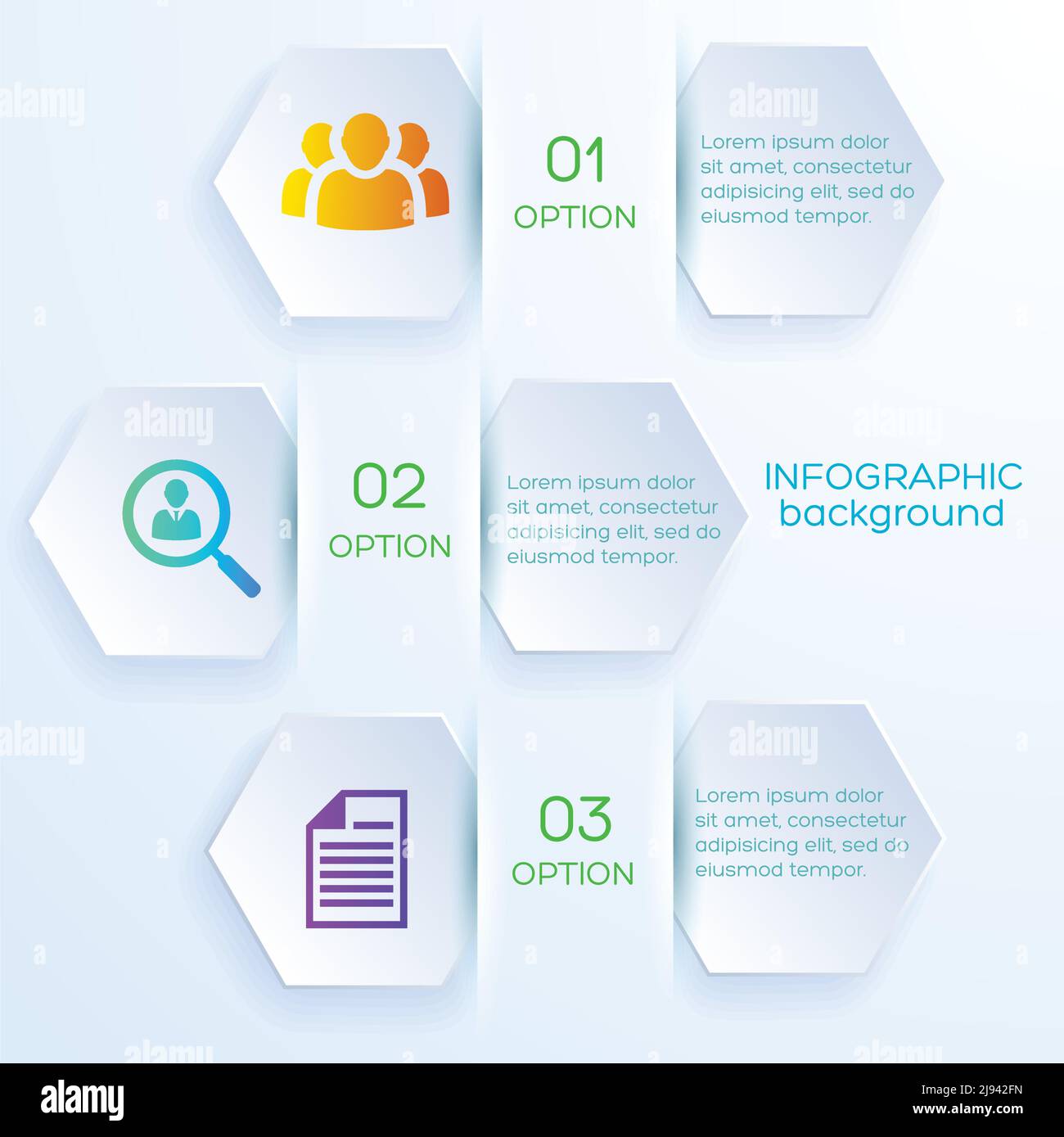 01
OPTION

Lorem ipsum dolor sit amet, consectetur adipisicing elit, sed do eiusmod tempor.

02
OPTION

Lorem ipsum dolor sit amet, consectetur adipisicing elit, sed do eiusmod tempor.

INFOGRAPHIC
background

03
OPTION

Lorem ipsum dolor sit amet, consectetur adipisicing elit, sed do eiusmod tempor.

alamy

Image ID: 2J942FN
www.alamy.com