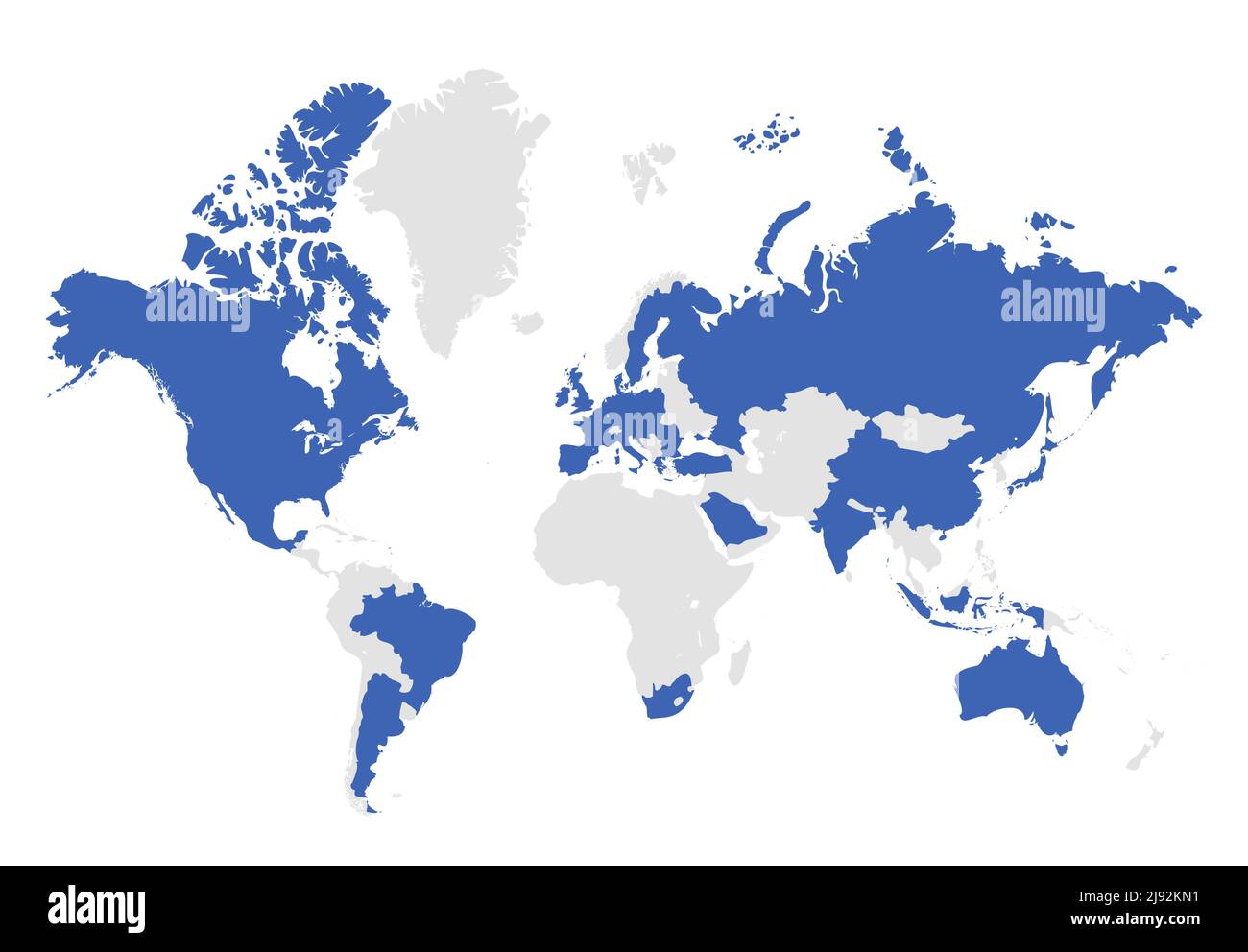 alamy

alamy

alamy

alamy

Image ID: 2J92KN1
www.alamy.com