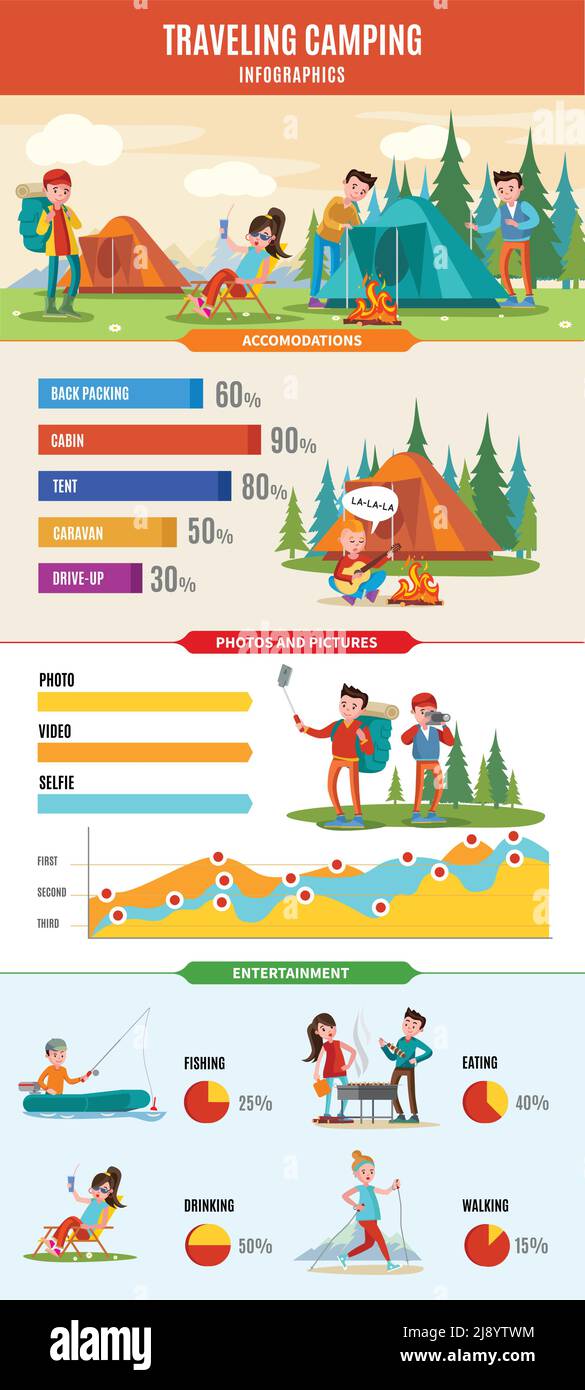 TRAVELING CAMPING
INFOGRAPHICS

ACCOMODATIONS

BACK PACKING 60%
CABIN 90%
TENT 80%
CARAVAN 50%
DRIVE-UP 30%

LA-LA-LA

PHOTOS AND PICTURES

PHOTO
VIDEO
SELFIE

FIRST
SECOND
THIRD

ENTERTAINMENT

FISHING 25%
EATING 40%
DRINKING 50%
WALKING 15%

alamy
Image ID: 2J8YTWM
www.alamy.com