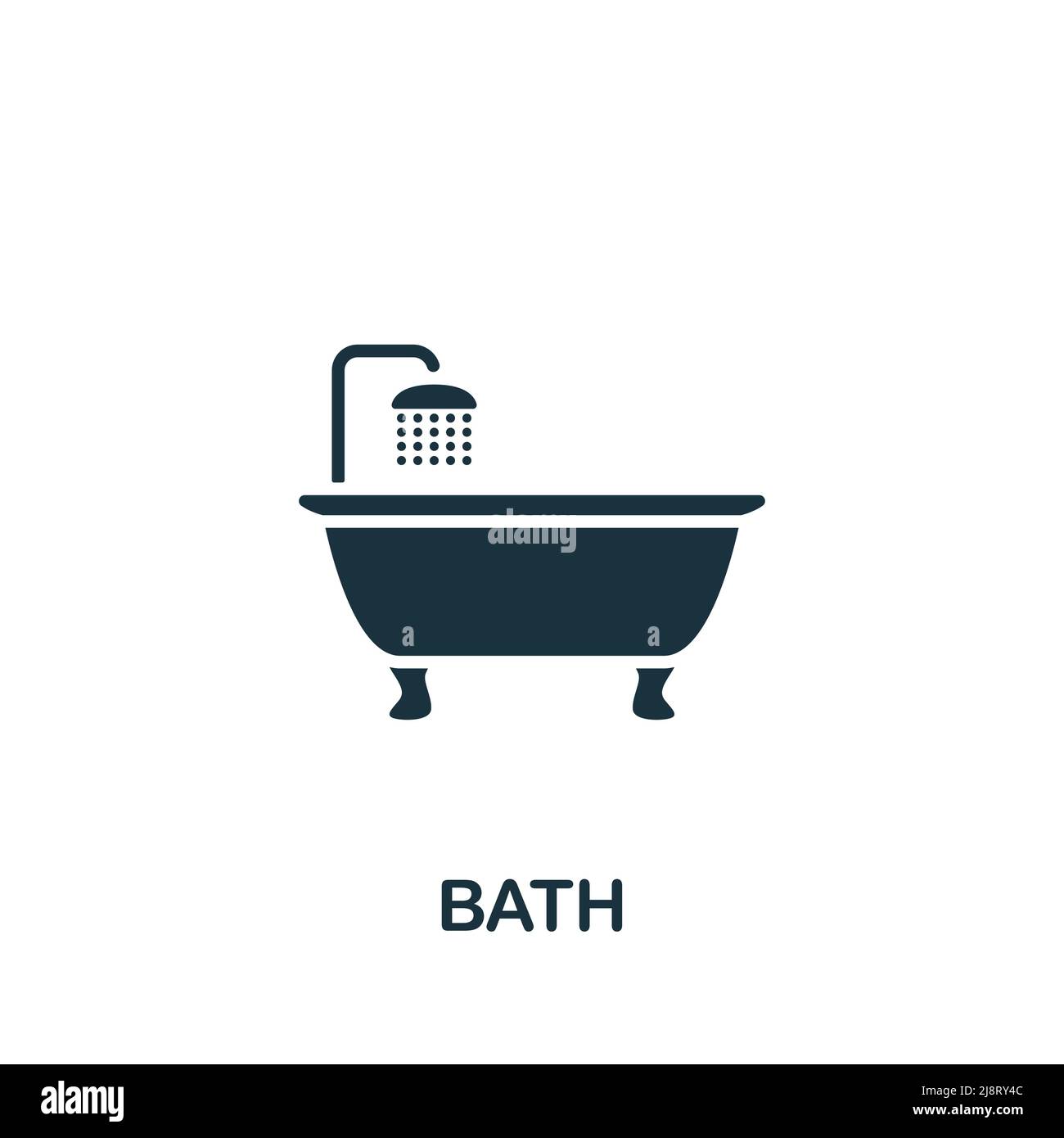 alamy

a

a

BATH

alamy

Image ID: 2J8RY4C
www.alamy.com