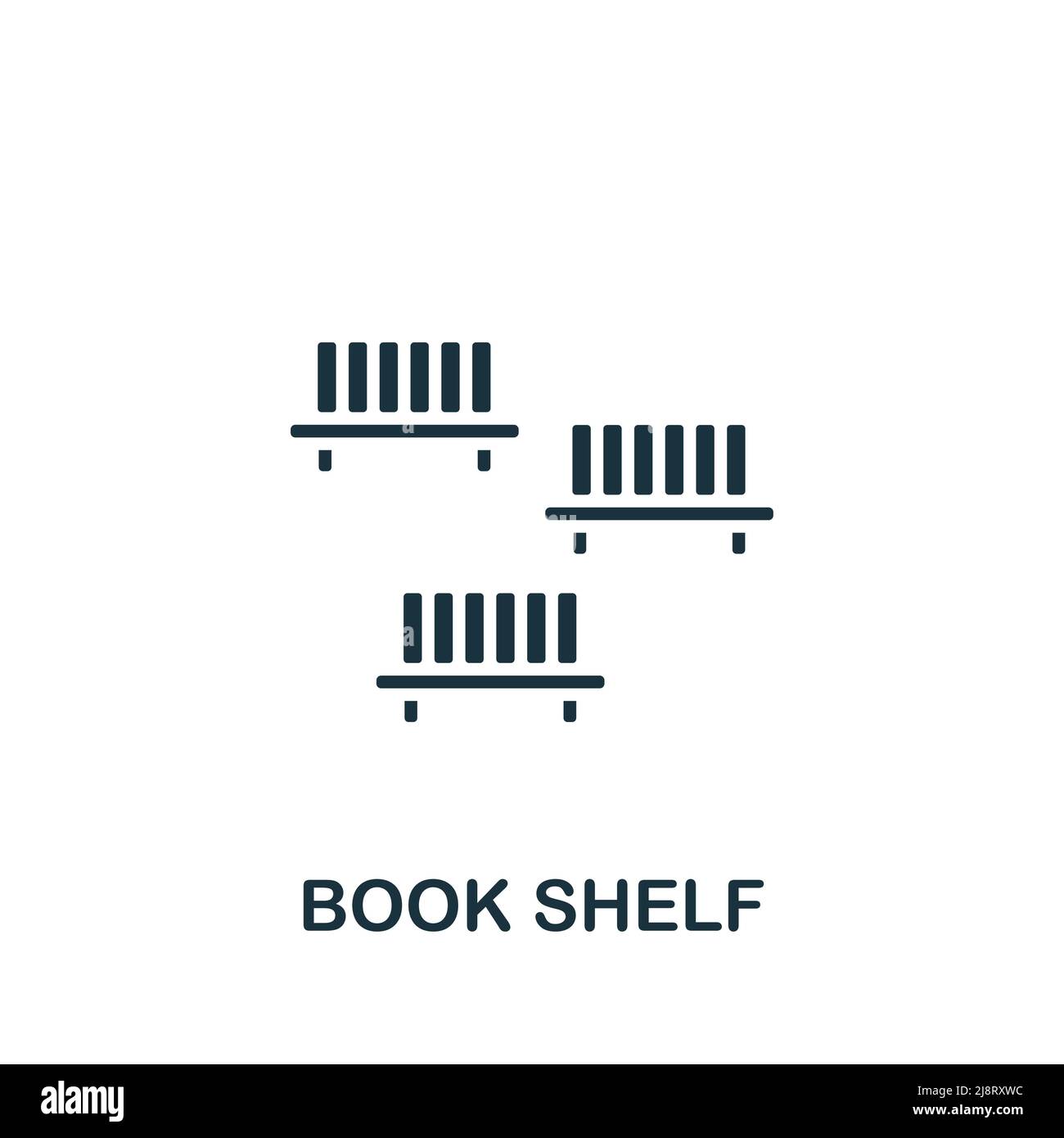 BOOK SHELF

alamy

Image ID: 2J8RXWC
www.alamy.com