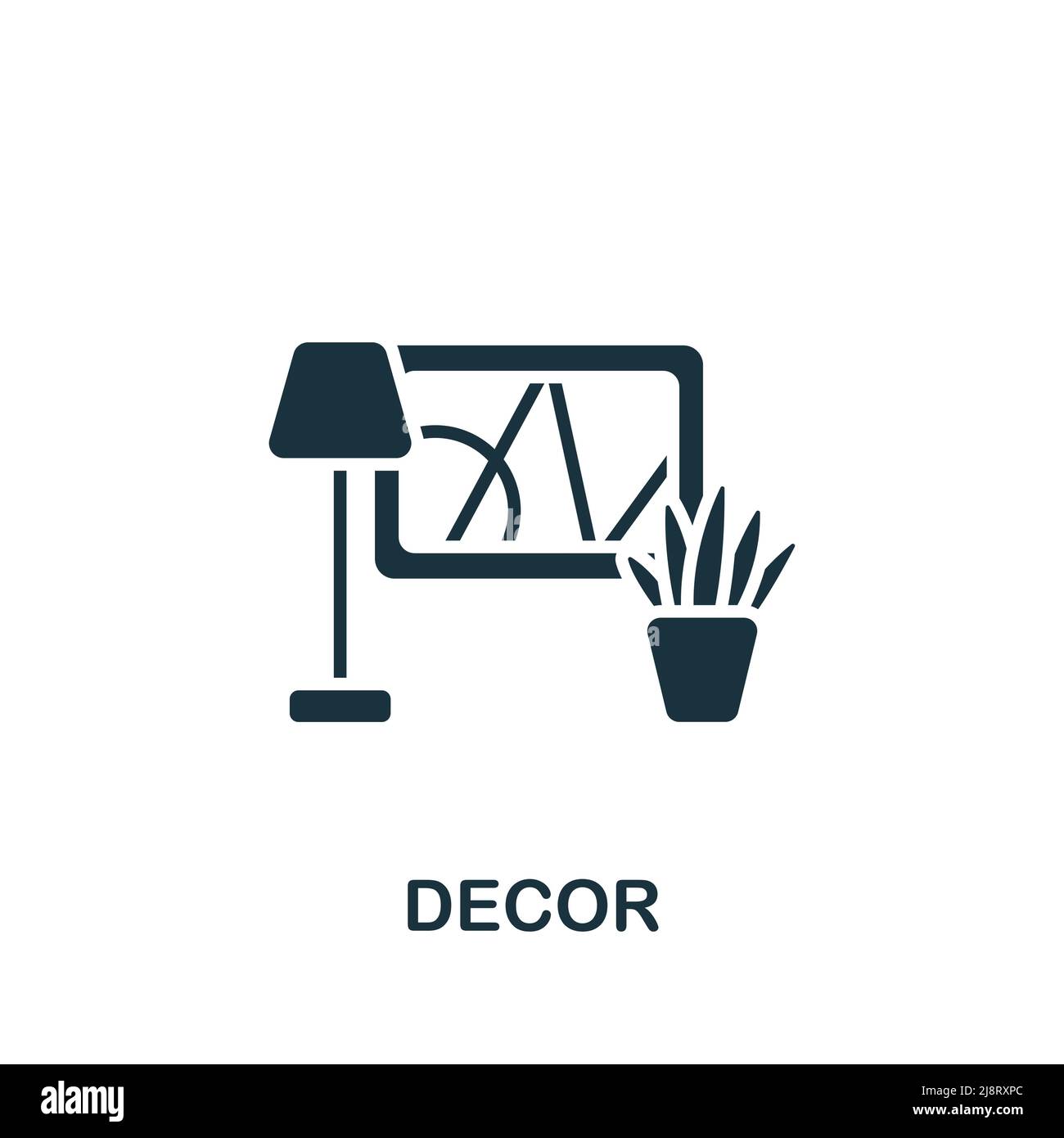 DECOR

alamy

Image ID: 2J8RXPC
www.alamy.com