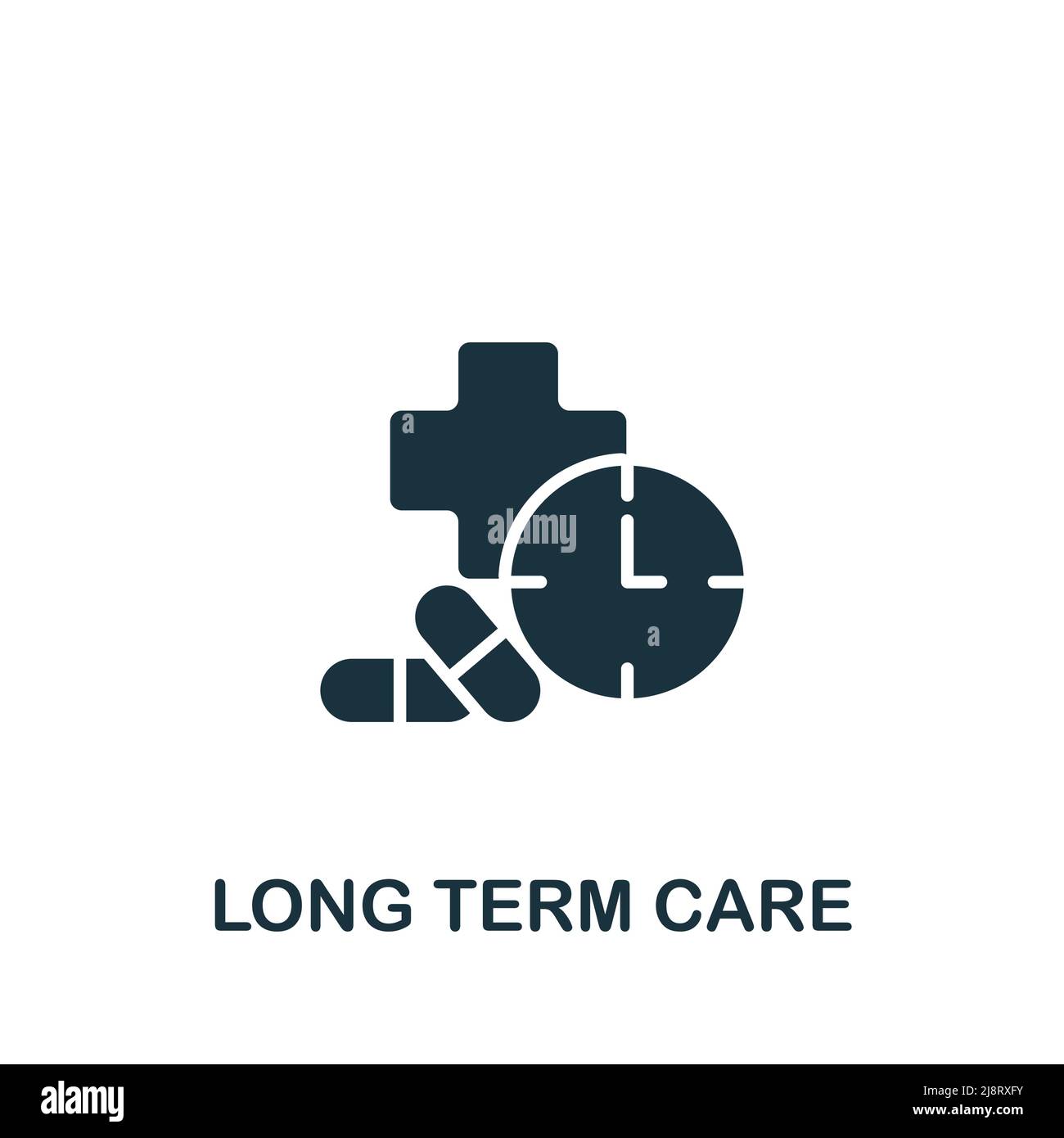 a
alamy
a

LONG TERM CARE

alamy
Image ID: 2J8RXFY
www.alamy.com