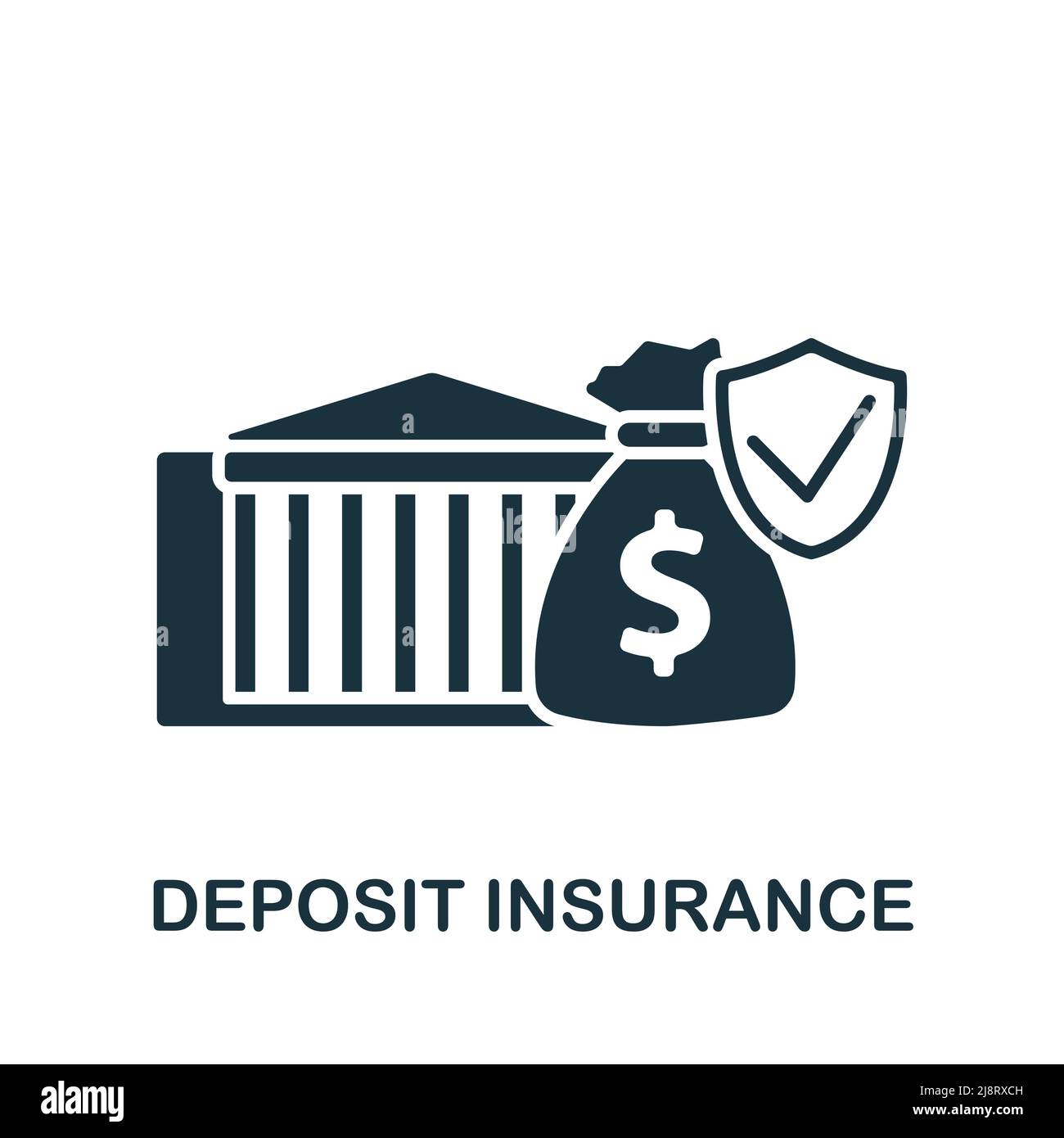 $

DEPOSIT INSURANCE

alamy

Image ID: 2J8RXCH
www.alamy.com