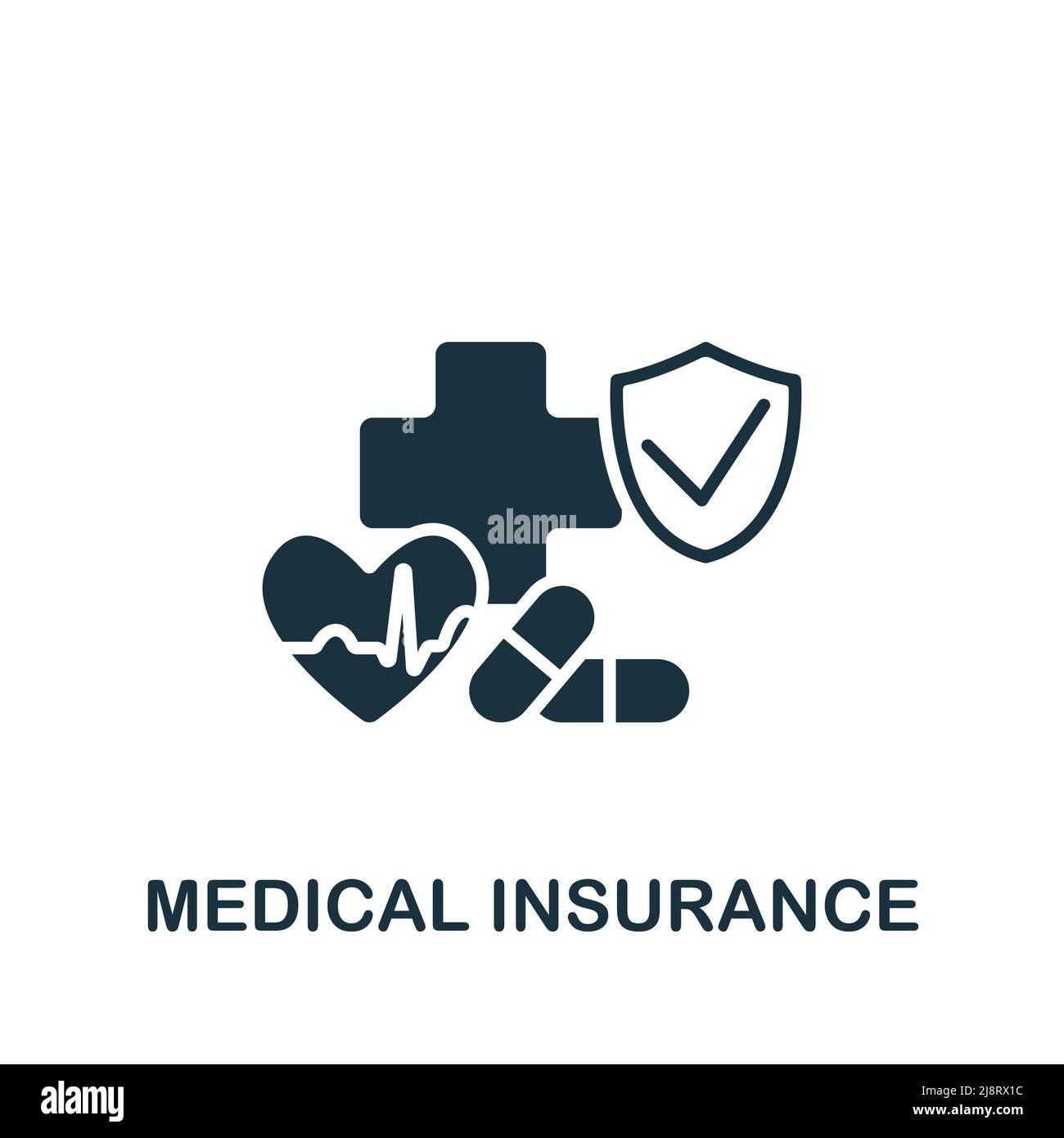 a

alamy

MEDICAL INSURANCE

alamy

Image ID: 2J8RX1C
www.alamy.com