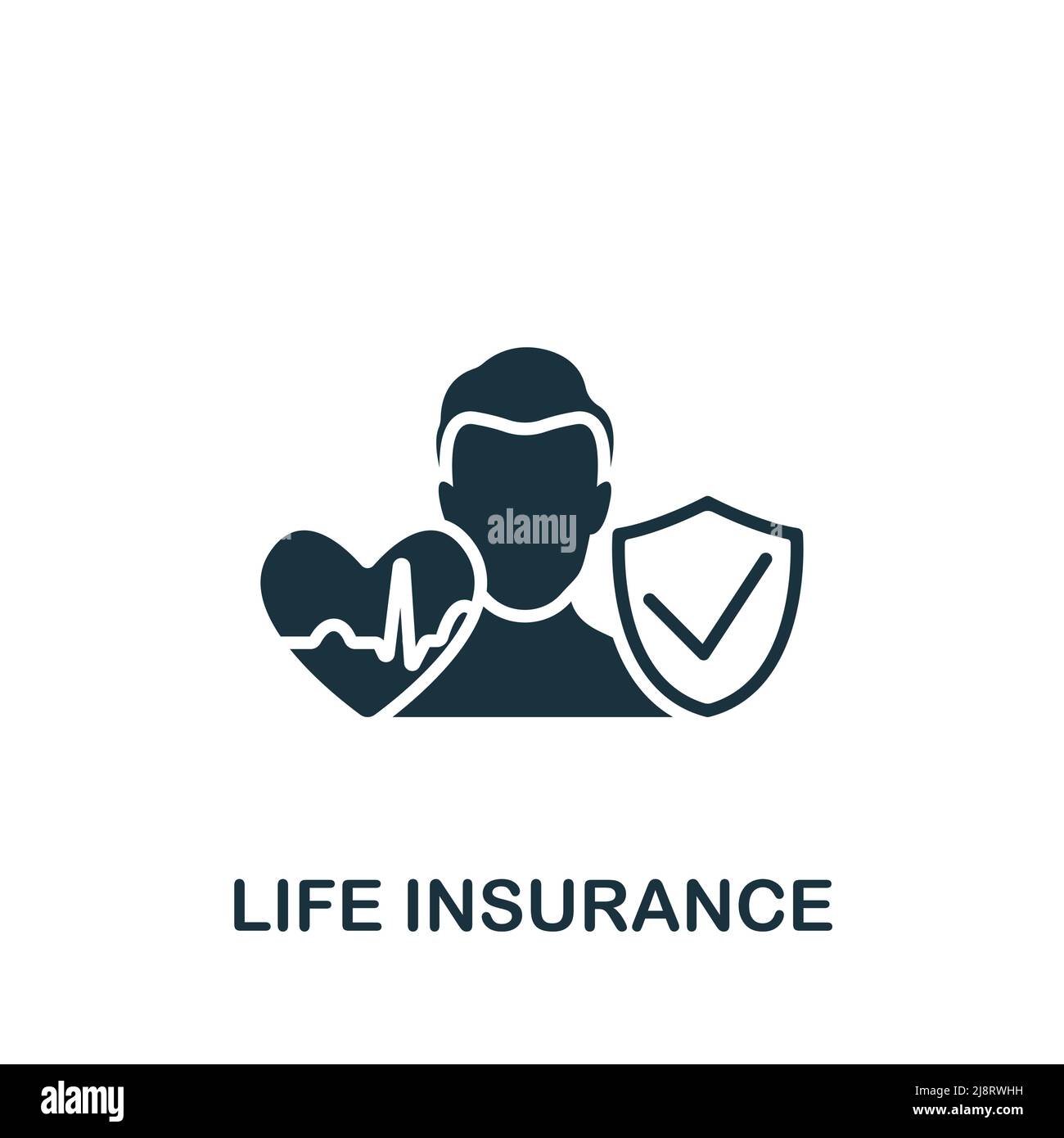 alamy

LIFE INSURANCE

alamy

Image ID: 2J8RWHH
www.alamy.com