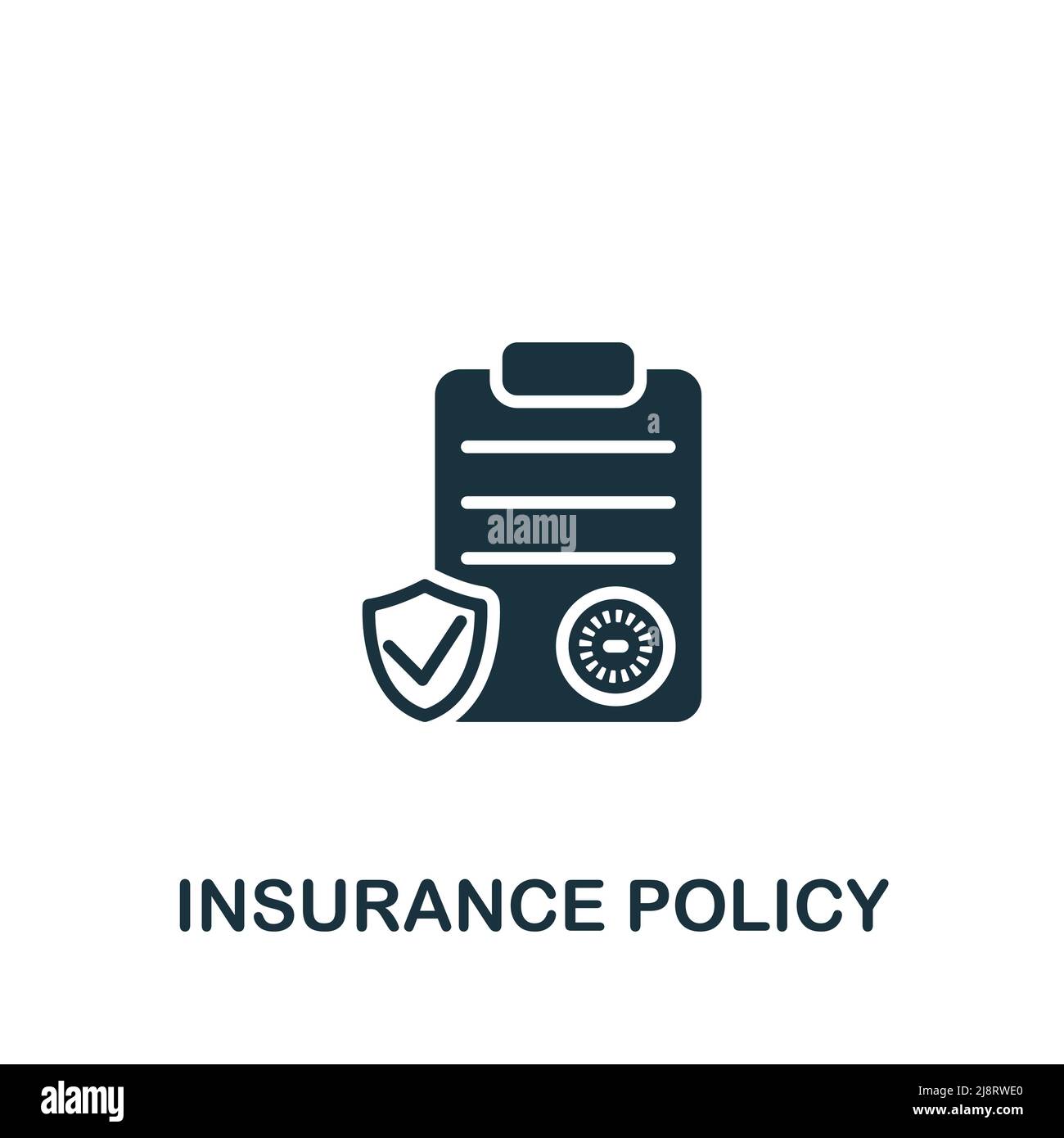 a

alamy

INSURANCE POLICY

alamy

Image ID: 2J8RWE0
www.alamy.com