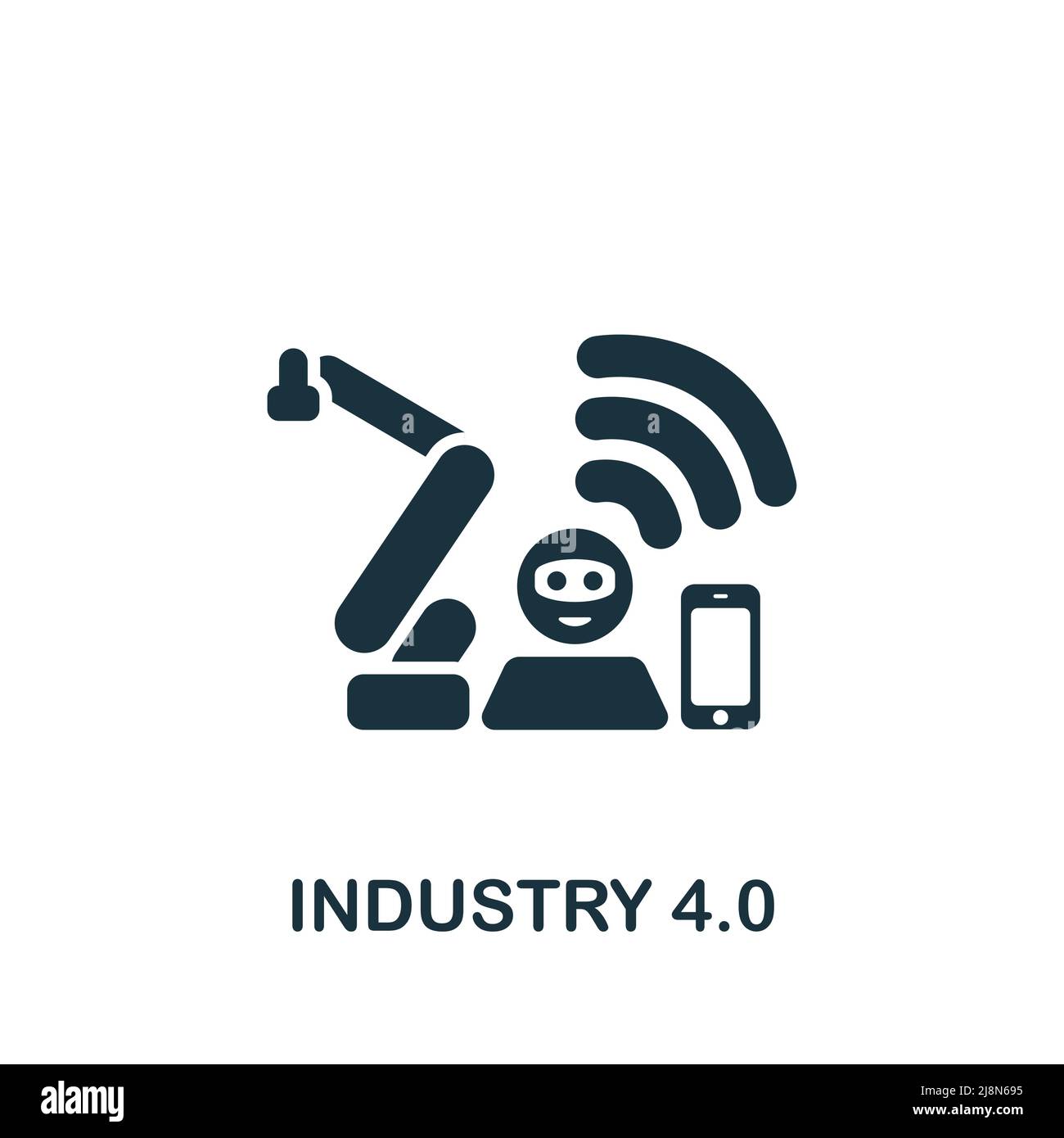 INDUSTRY 4.0

alamy

Image ID: 2J8N695
www.alamy.com