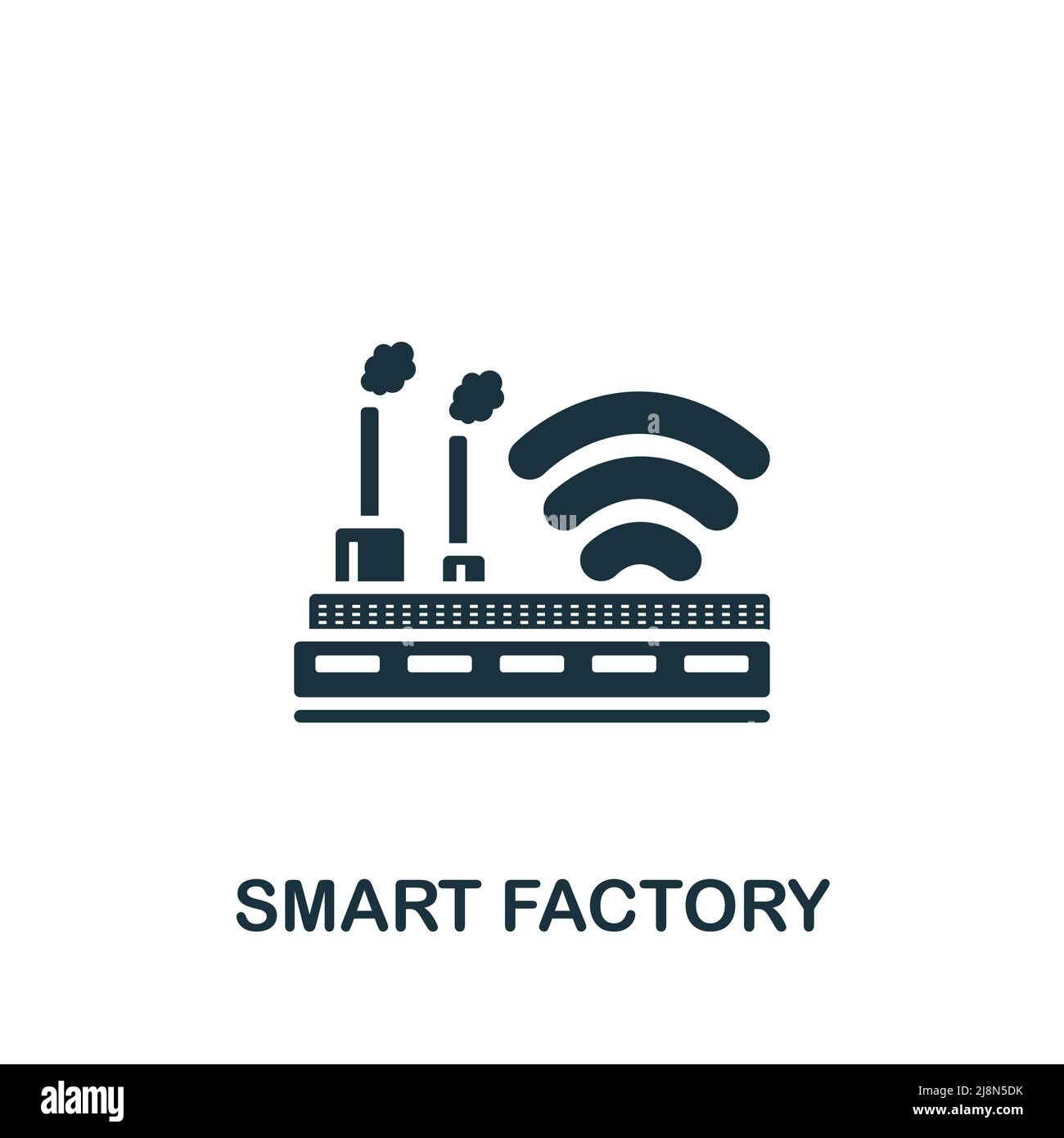 SMART FACTORY

alamy

Image ID: 2J8N5DK
www.alamy.com