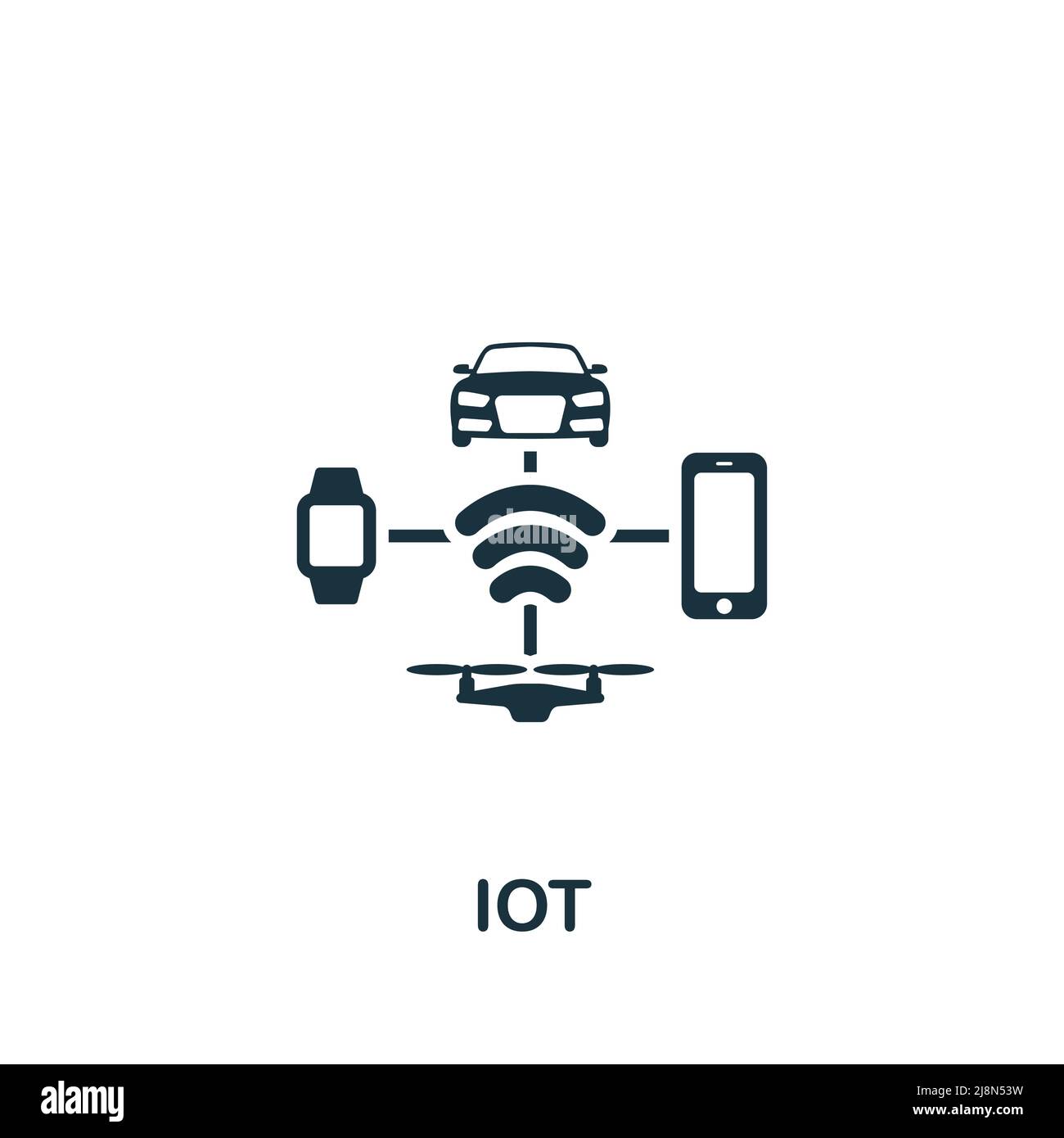 alamy

IOT

alamy

Image ID: 2J8N53W
www.alamy.com