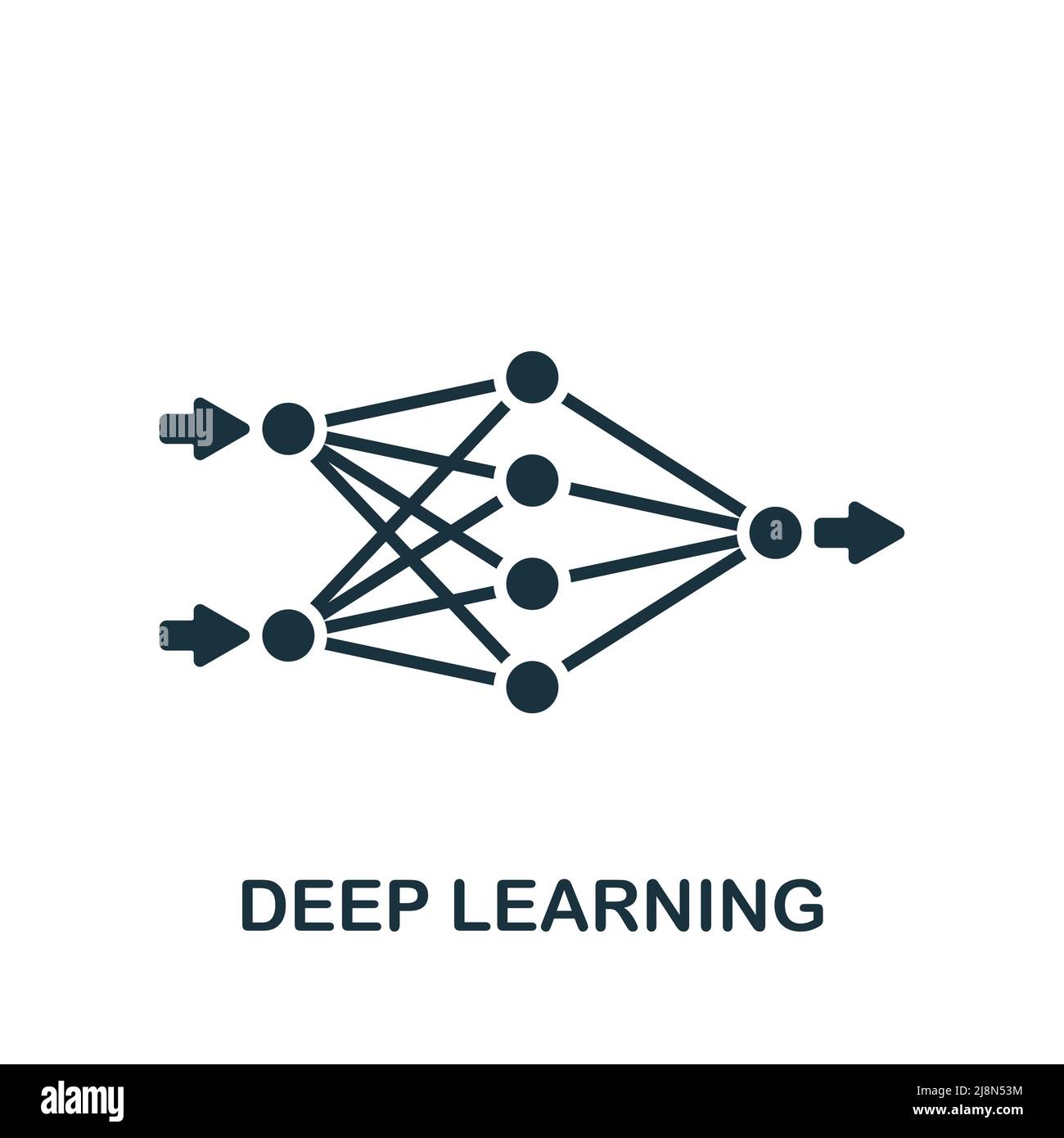 DEEP LEARNING

alamy

Image ID: 2J8N53M
www.alamy.com