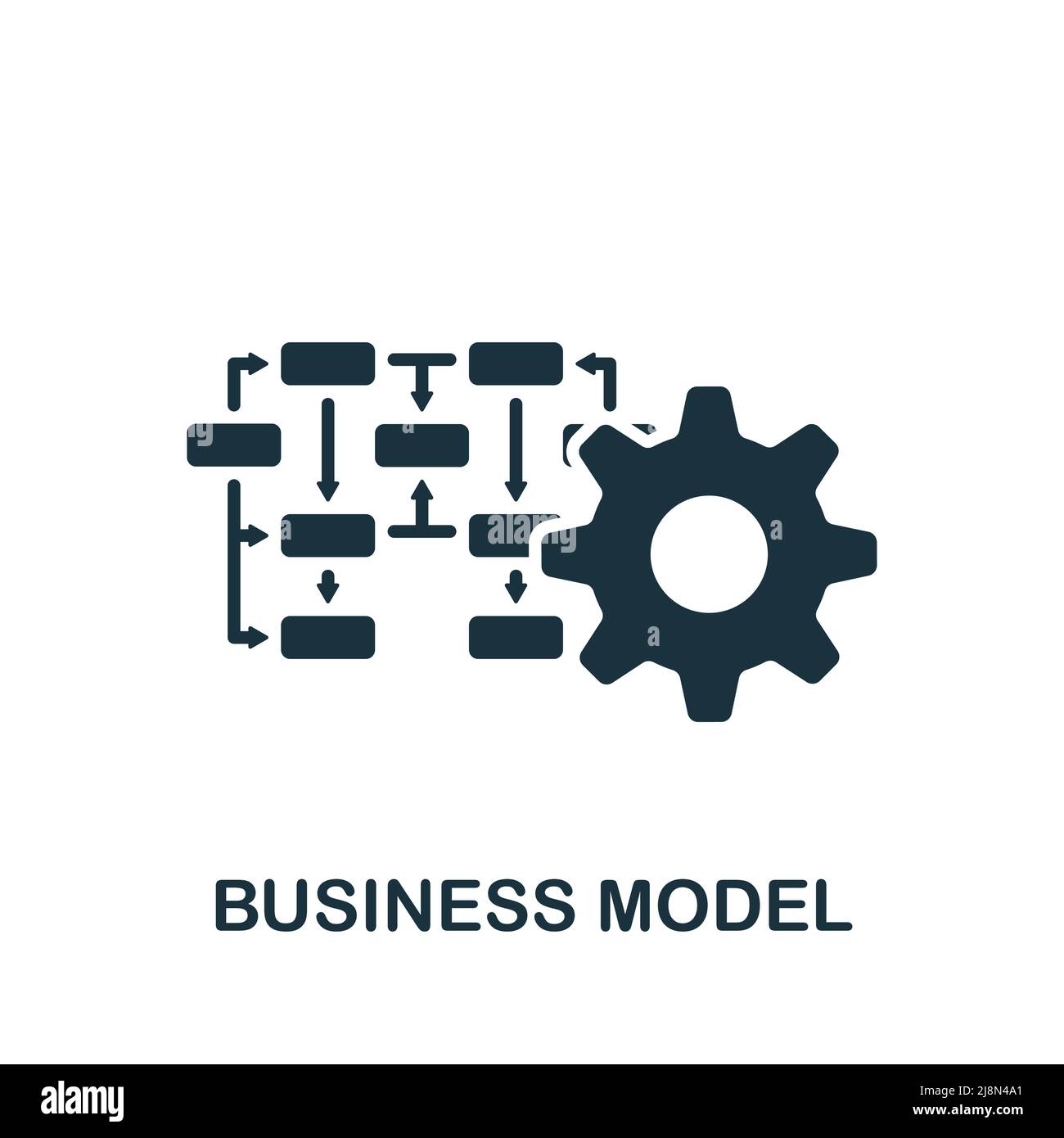 alamy

BUSINESS MODEL

alamy

Image ID: 2J8N4A1
www.alamy.com