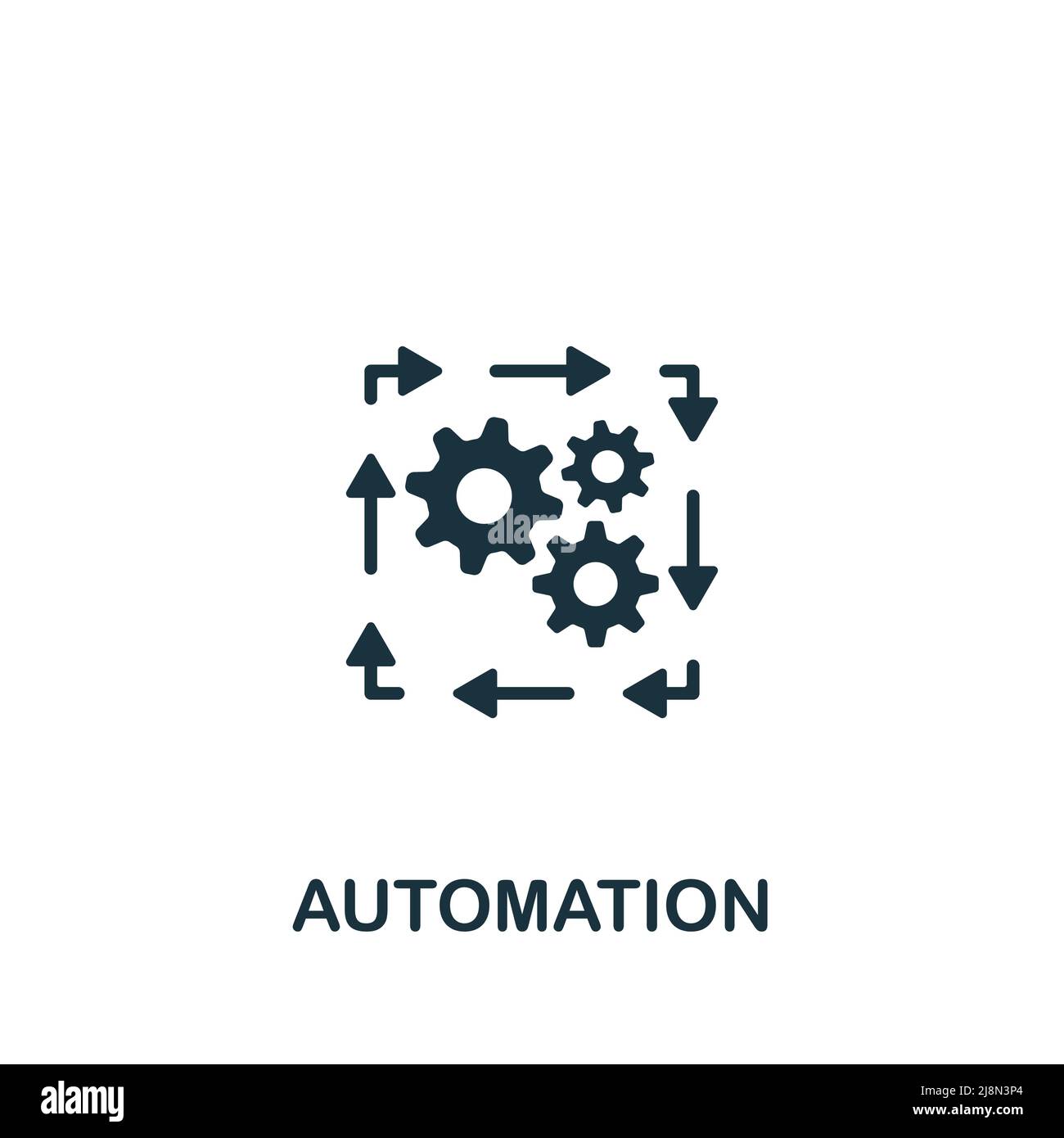 alamy

AUTOMATION

alamy

Image ID: 2J8N3P4
www.alamy.com