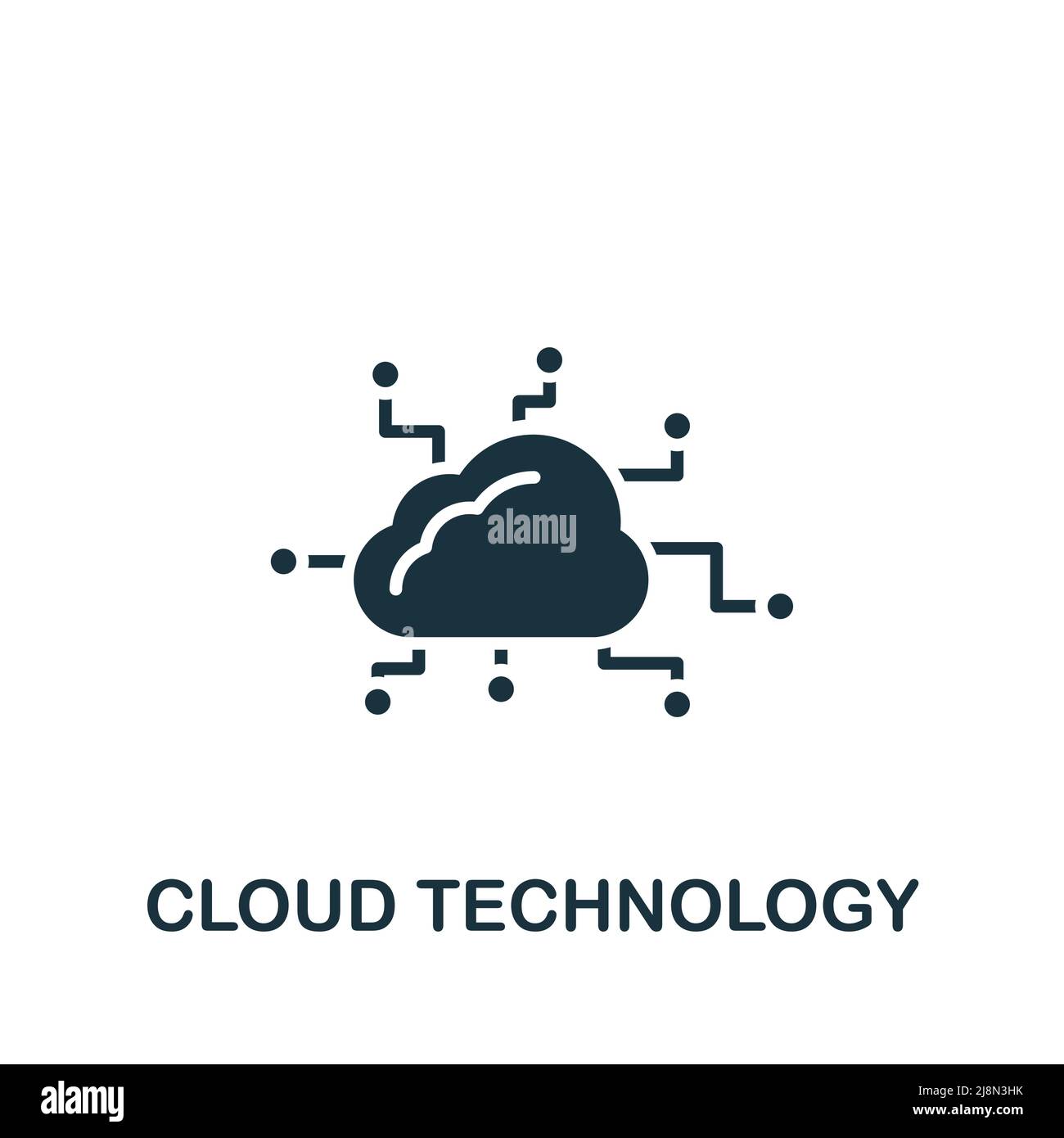 alamy

CLOUD TECHNOLOGY

alamy

Image ID: 2J8N3HK
www.alamy.com