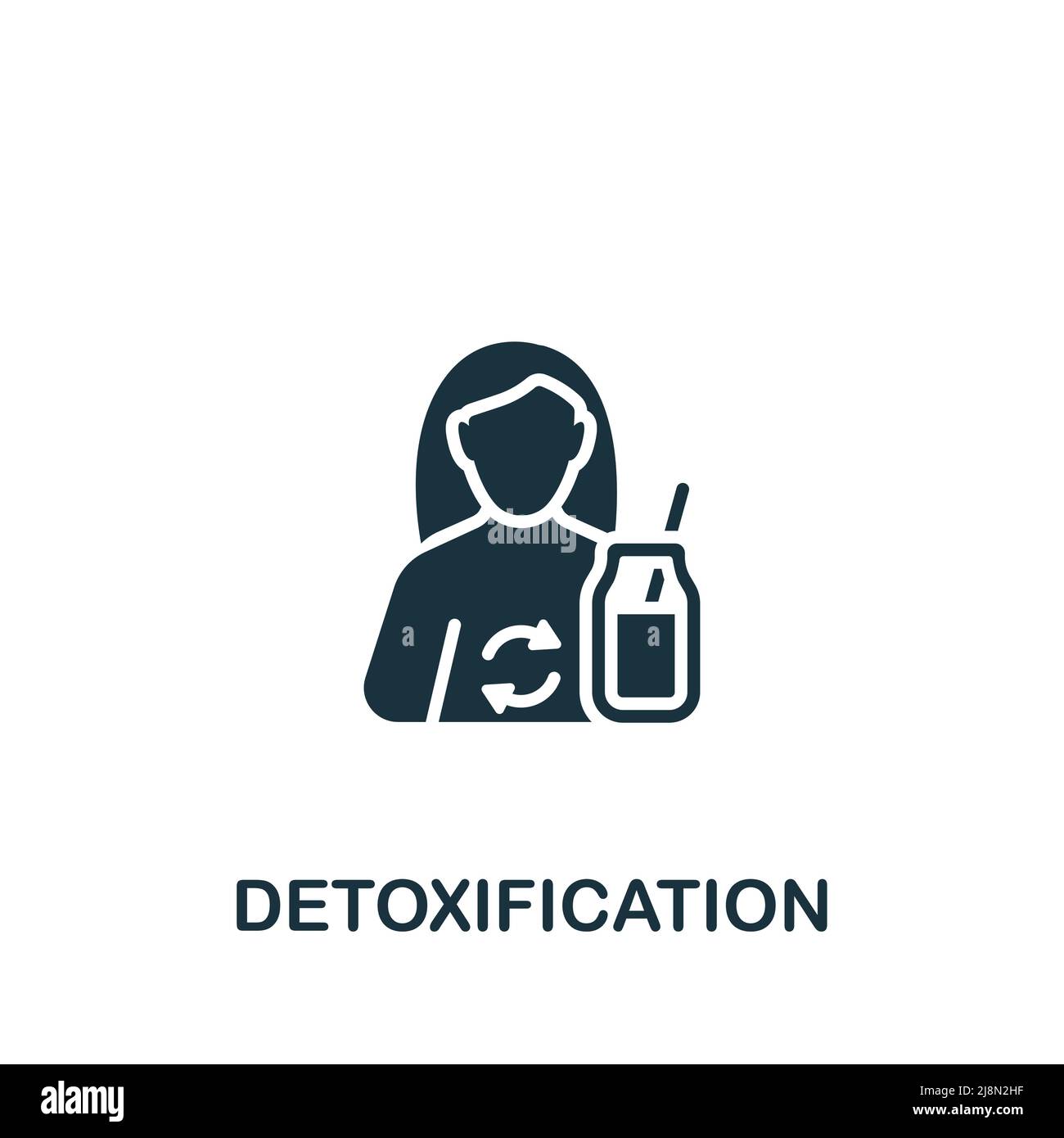 alamy

a

a

DETOXIFICATION

alamy

Image ID: 2J8N2HF
www.alamy.com