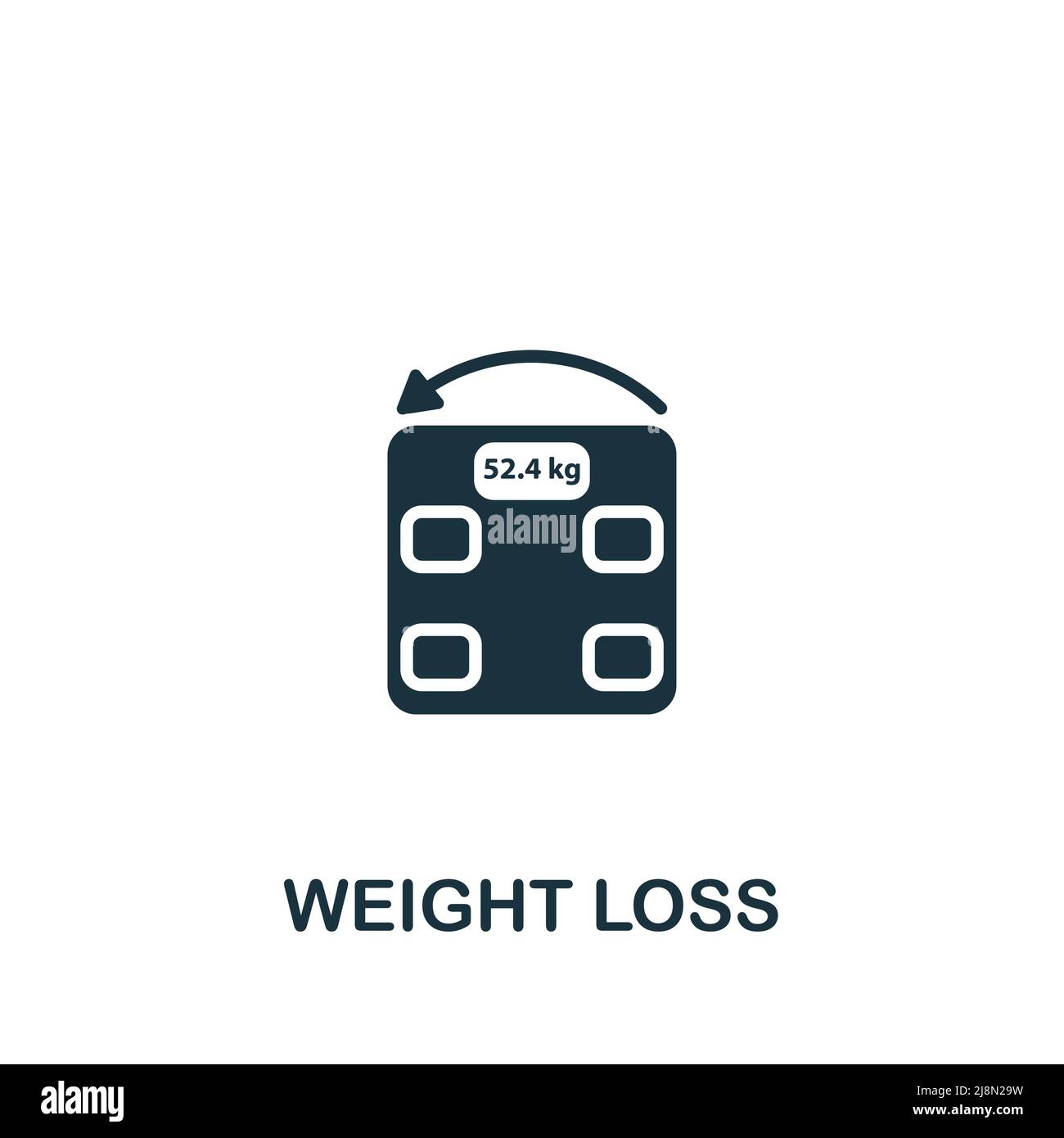 52.4 kg

alamy

WEIGHT LOSS

alamy

Image ID: 2J8N29W
www.alamy.com