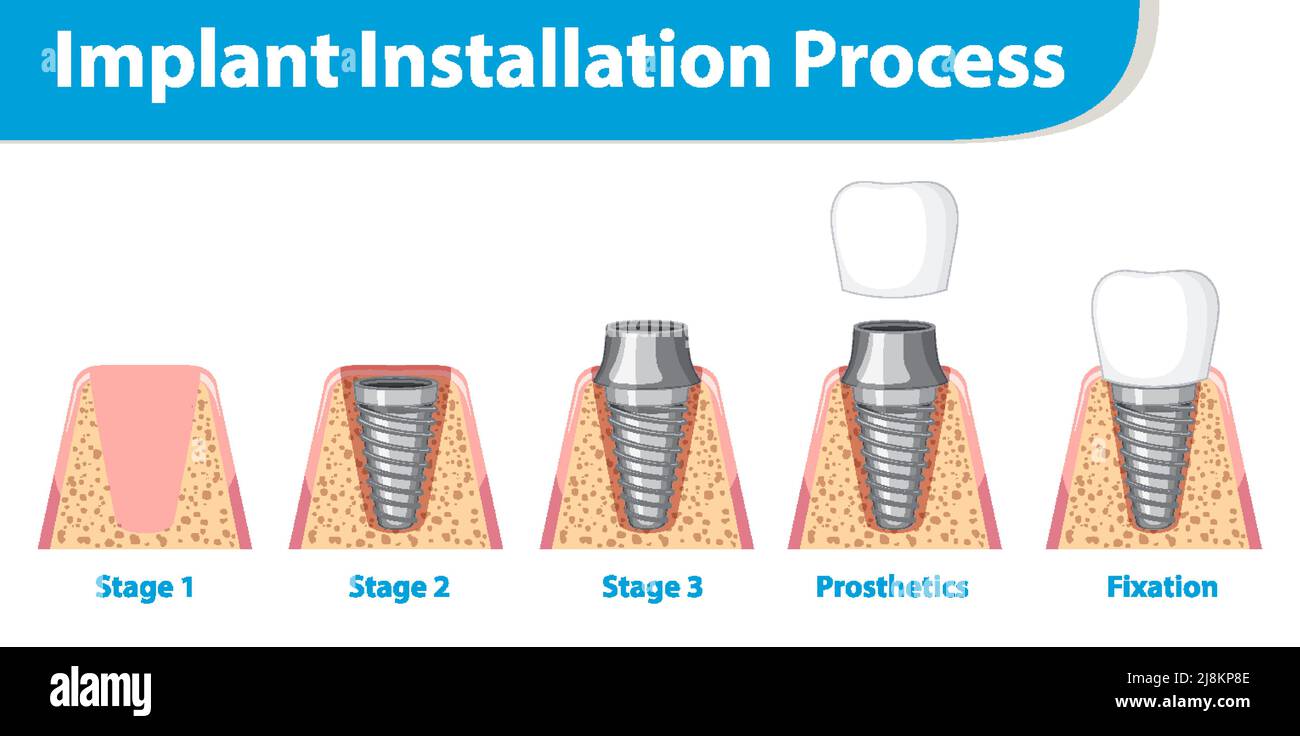 Implant Installation Process

Stage 1

Stage 2

Stage 3

Prosthetics

Fixation

alamy

Image ID: 2J8KP8E
www.alamy.com