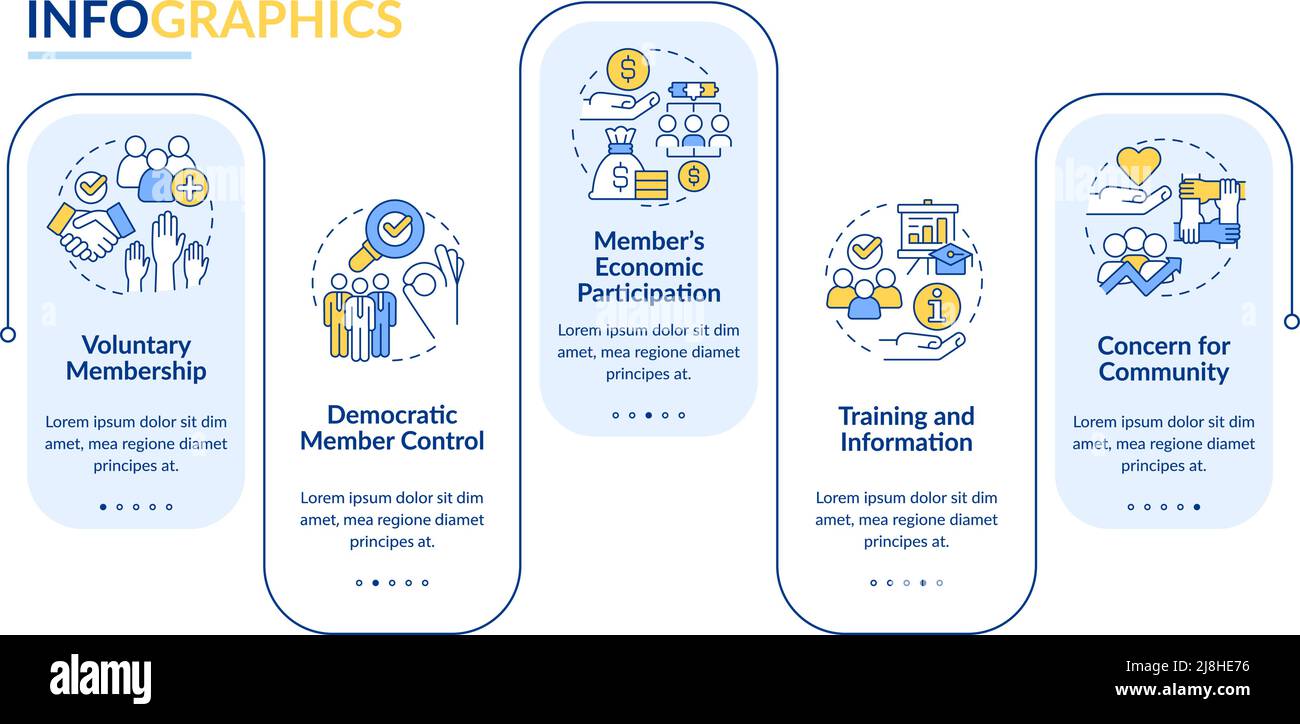 INFOGRAPHICS

Voluntary Membership

Lorem ipsum dolor sit dim amet, mea regione diamet principes at.

Democratic Member Control

Lorem ipsum dolor sit dim amet, mea regione diamet principes at.

Member's Economic Participation

Lorem ipsum dolor sit dim amet, mea regione diamet principes at.

Training and Information

Lorem ipsum dolor sit dim amet, mea regione diamet principes at.

Concern for Community

Lorem ipsum dolor sit dim amet, mea regione diamet principes at.

alamy

Image ID: 2J8HE76
www.alamy.com