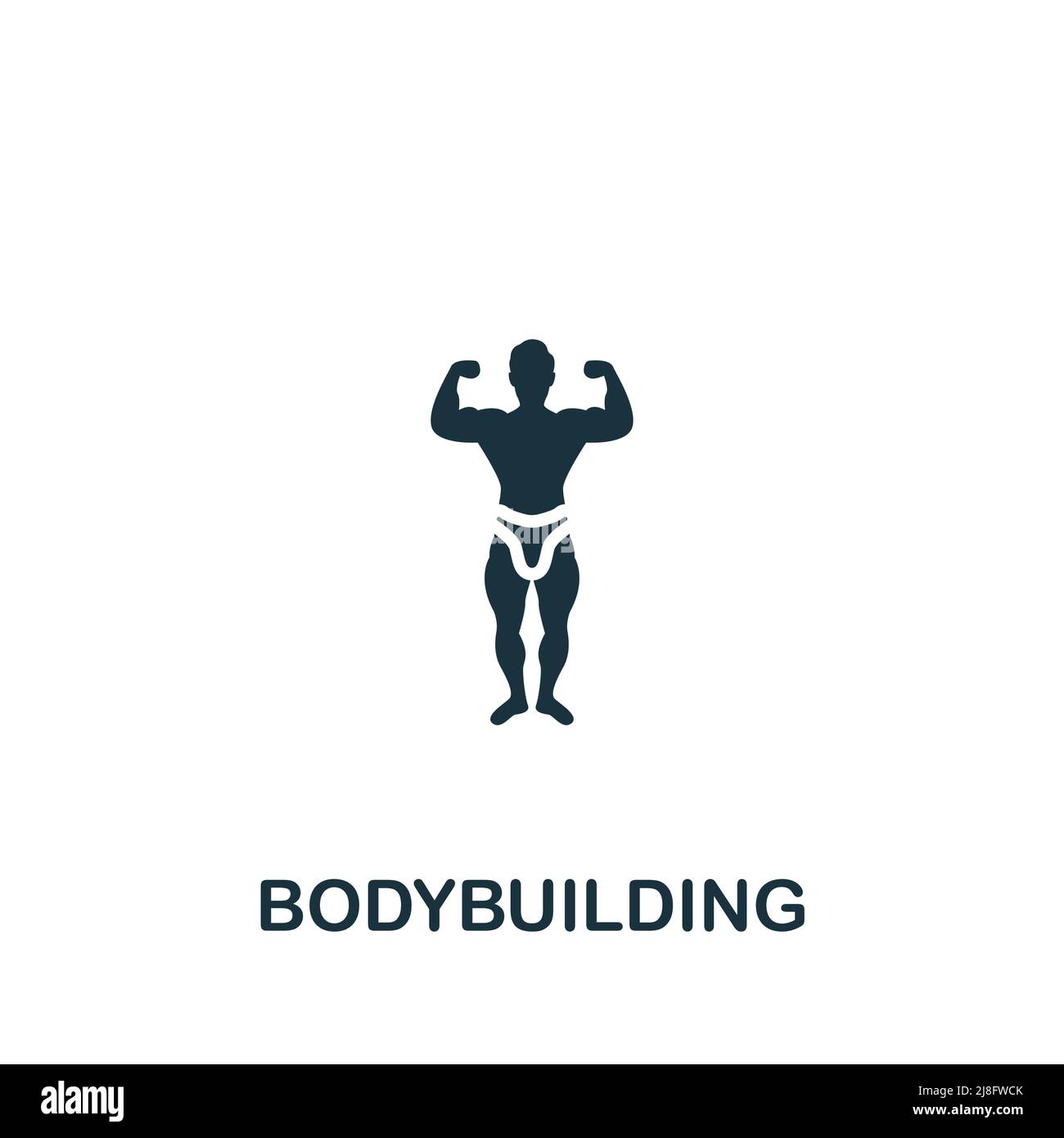 BODYBUILDING

alamy

Image ID: 2J8FWCK
www.alamy.com