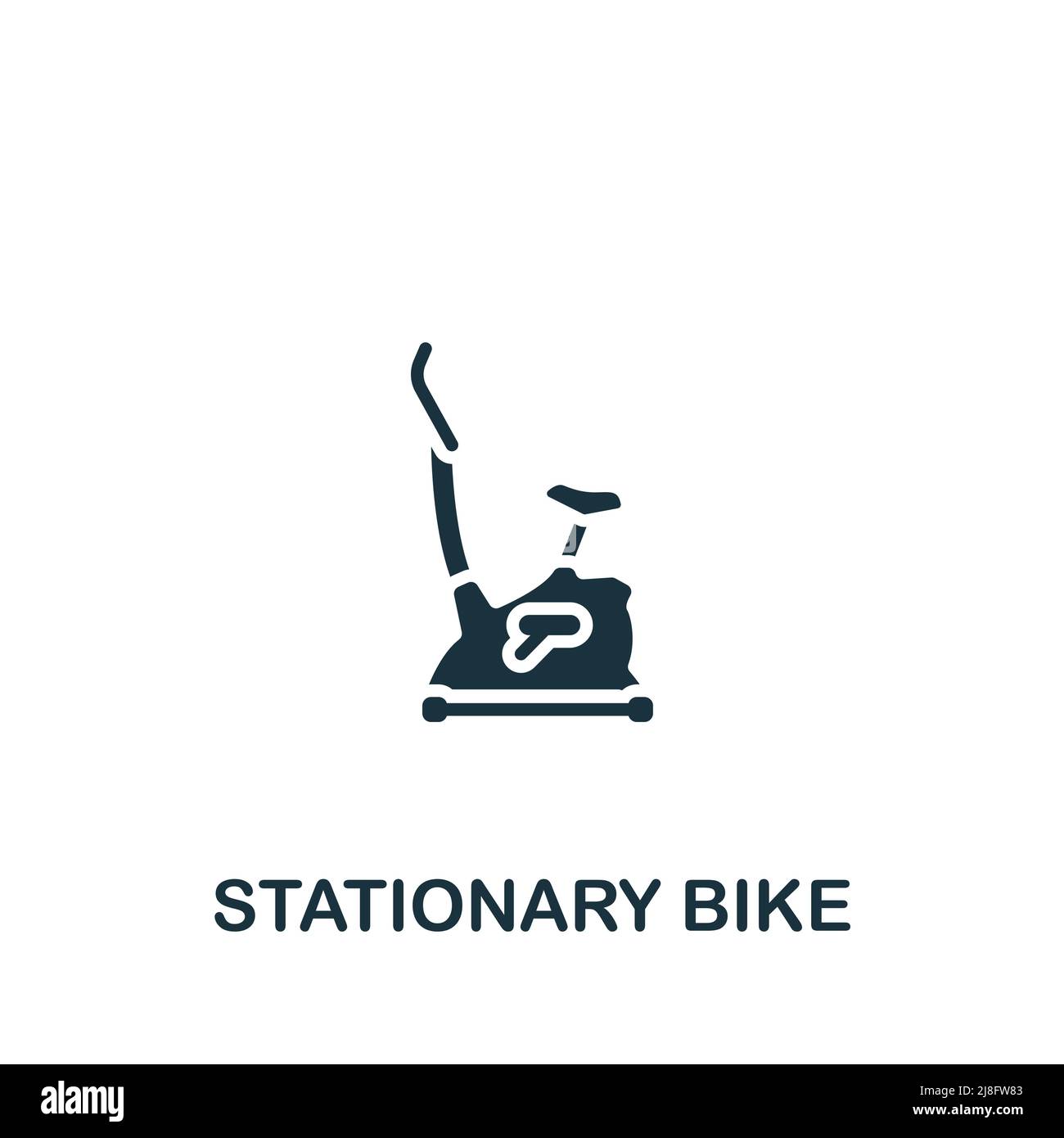 STATIONARY BIKE

alamy

Image ID: 2J8FW83
www.alamy.com