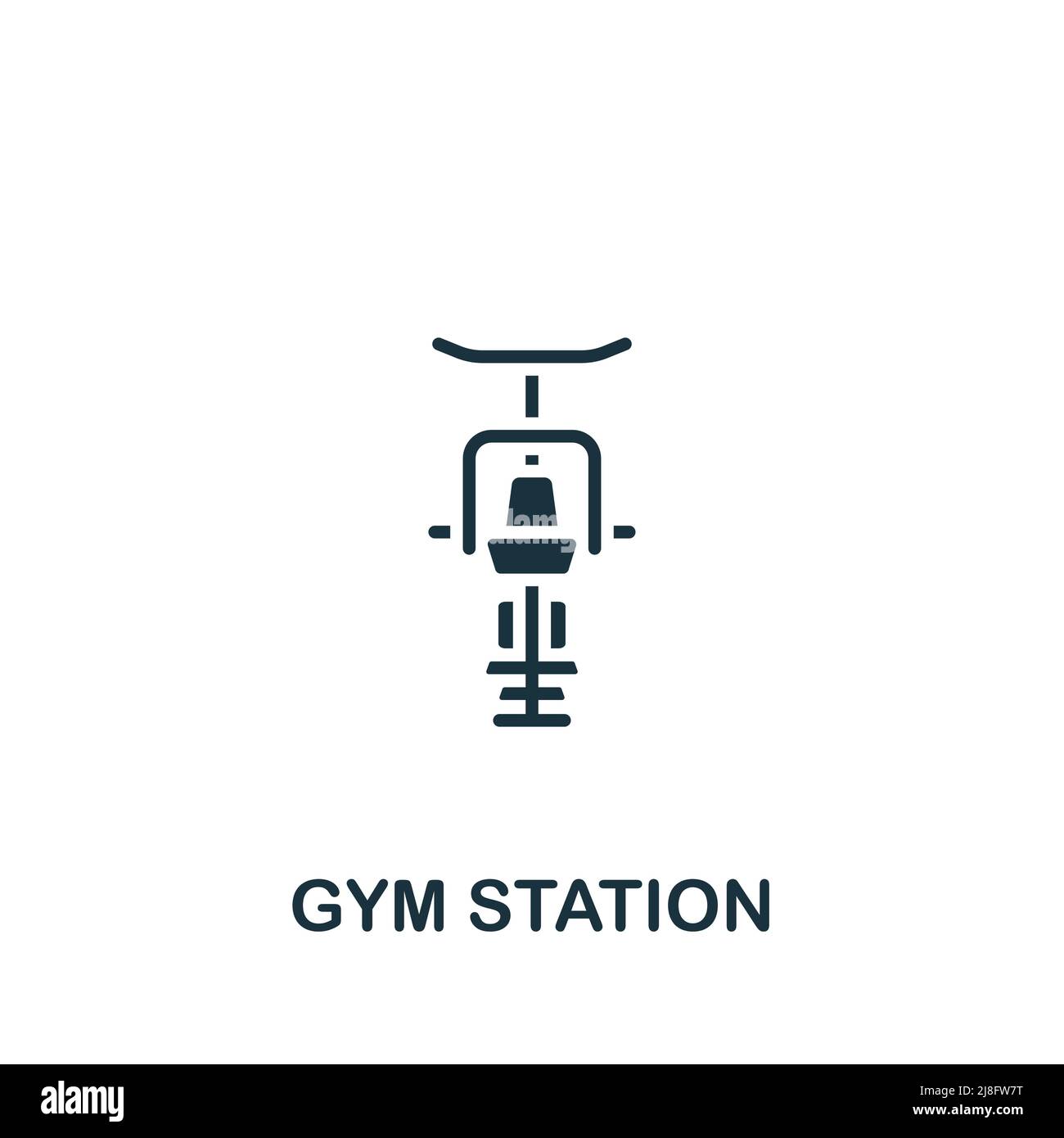 alamy

GYM STATION

alamy

Image ID: 2J8FW7T
www.alamy.com