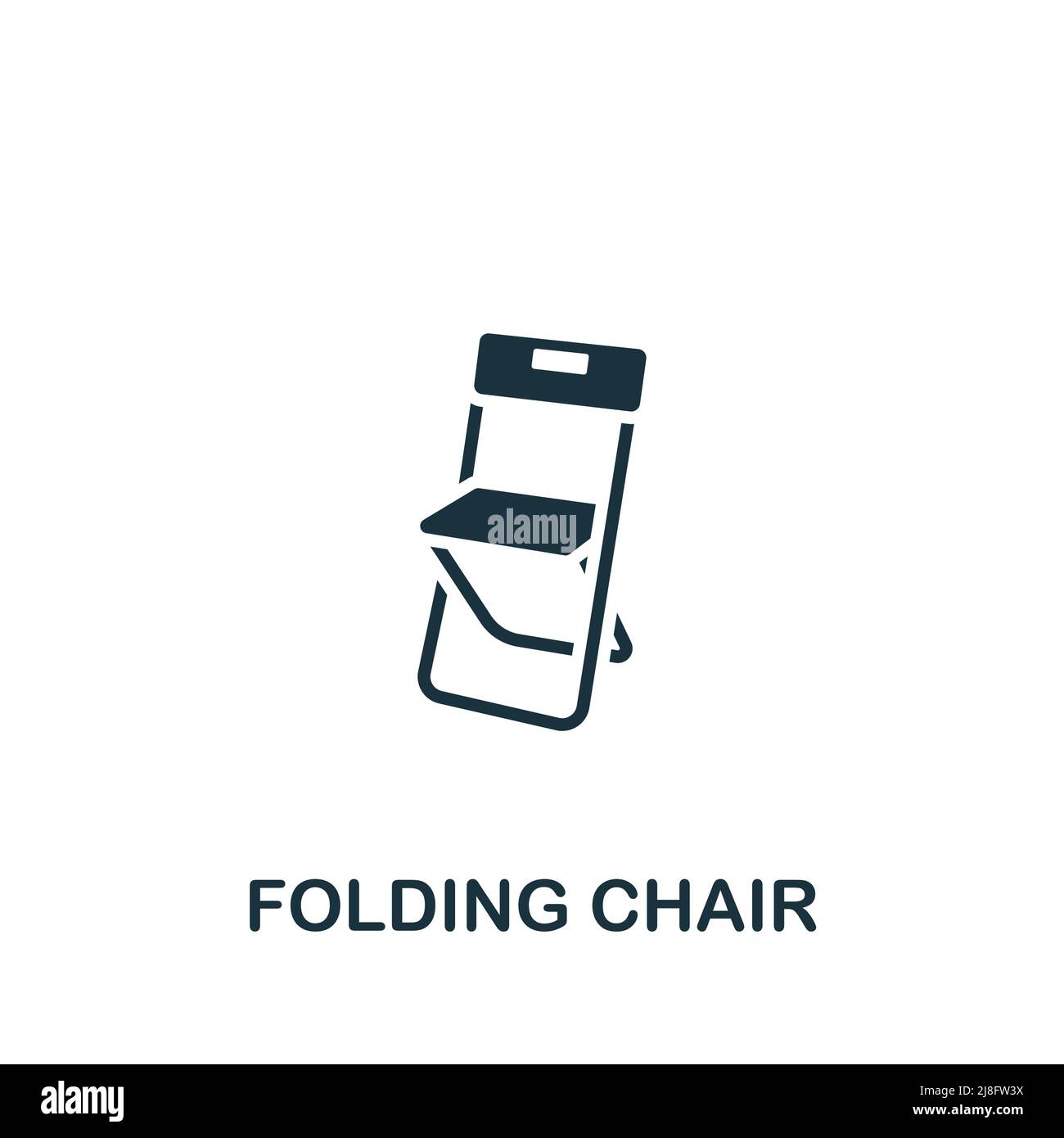 alamy

FOLDING CHAIR

alamy

Image ID: 2J8FW3X
www.alamy.com