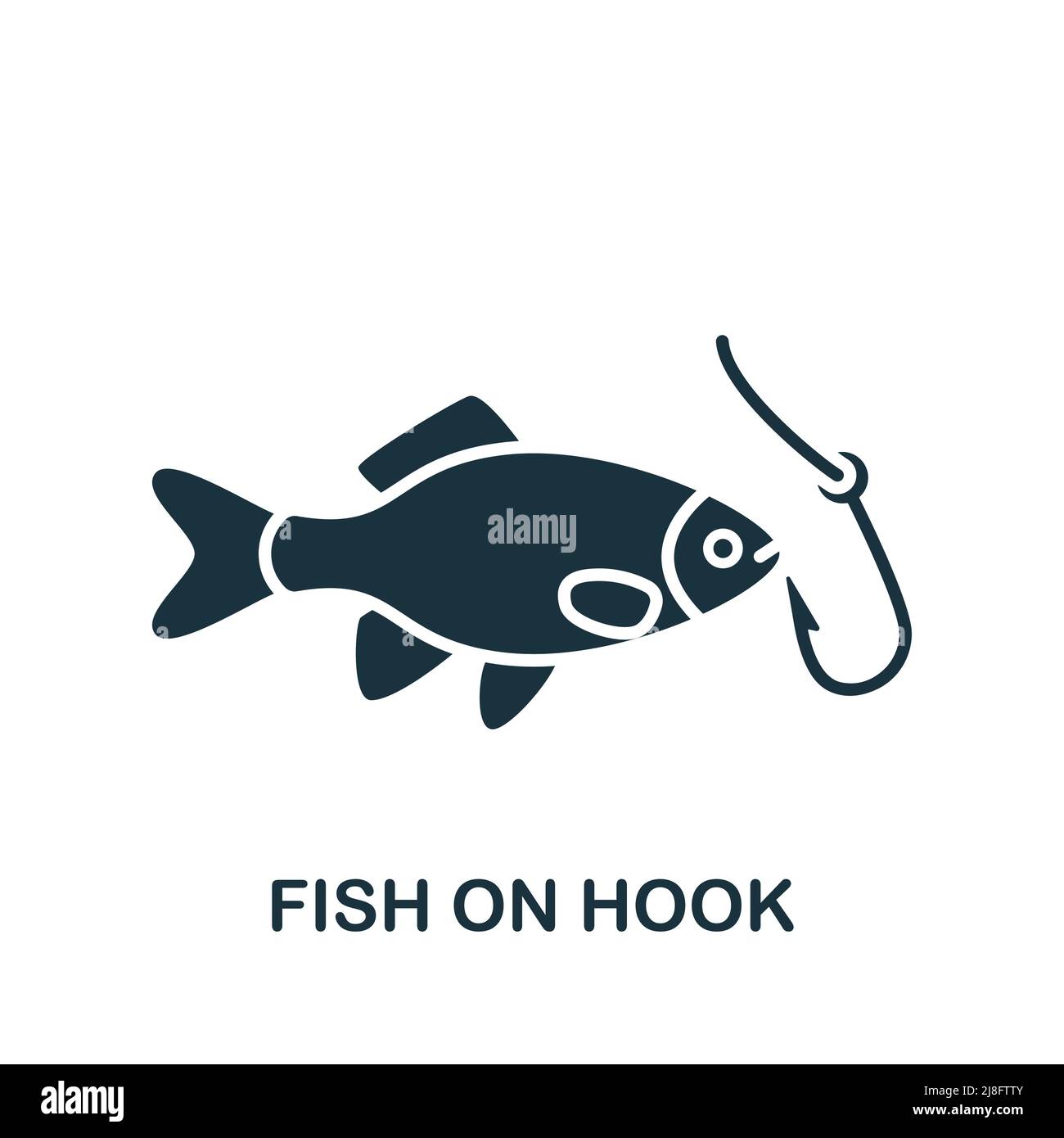 alamy

FISH ON HOOK

alamy

Image ID: 2J8FTTY
www.alamy.com