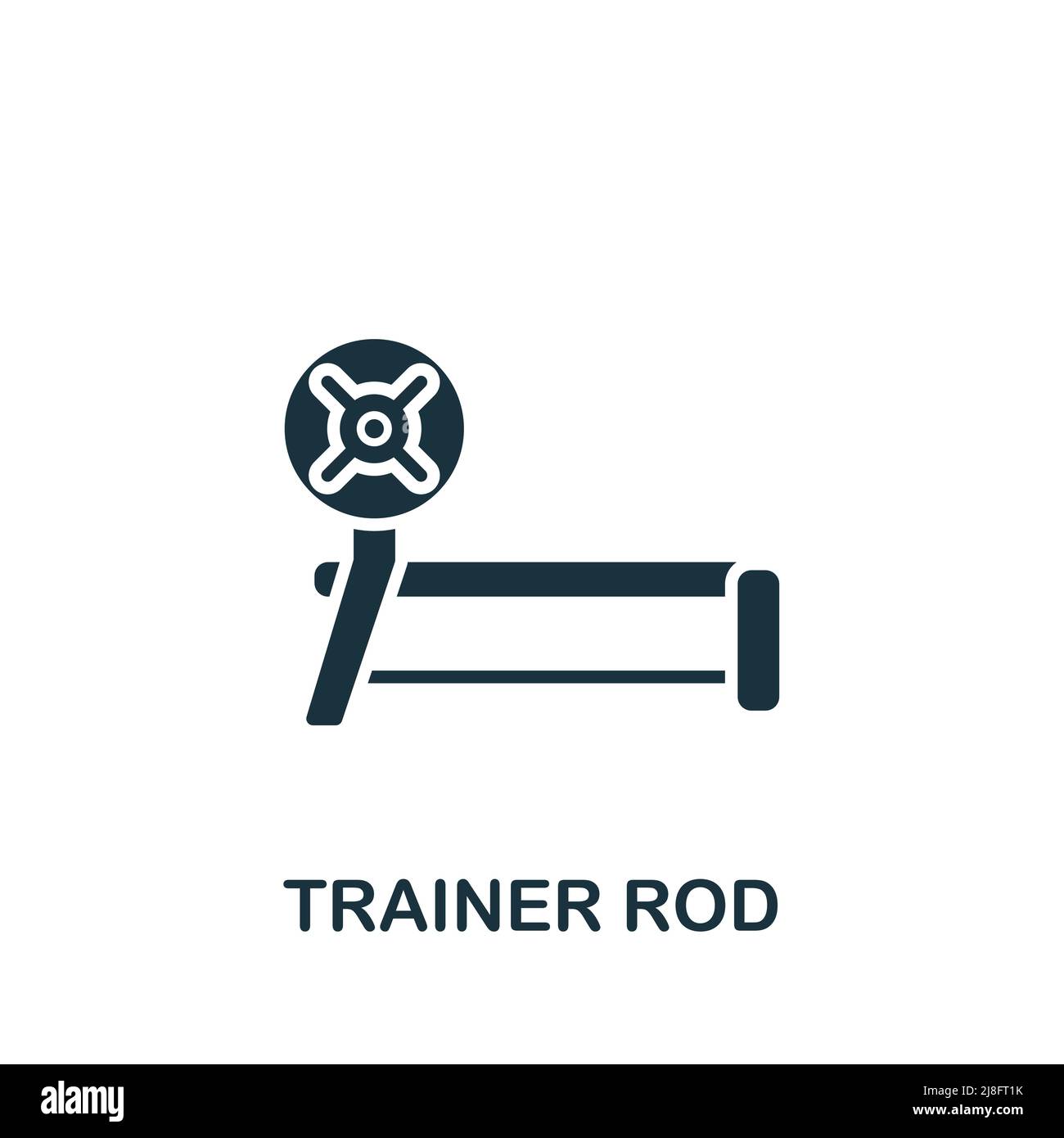 TRAINER ROD

alamy

Image ID: 2J8FT1K
www.alamy.com