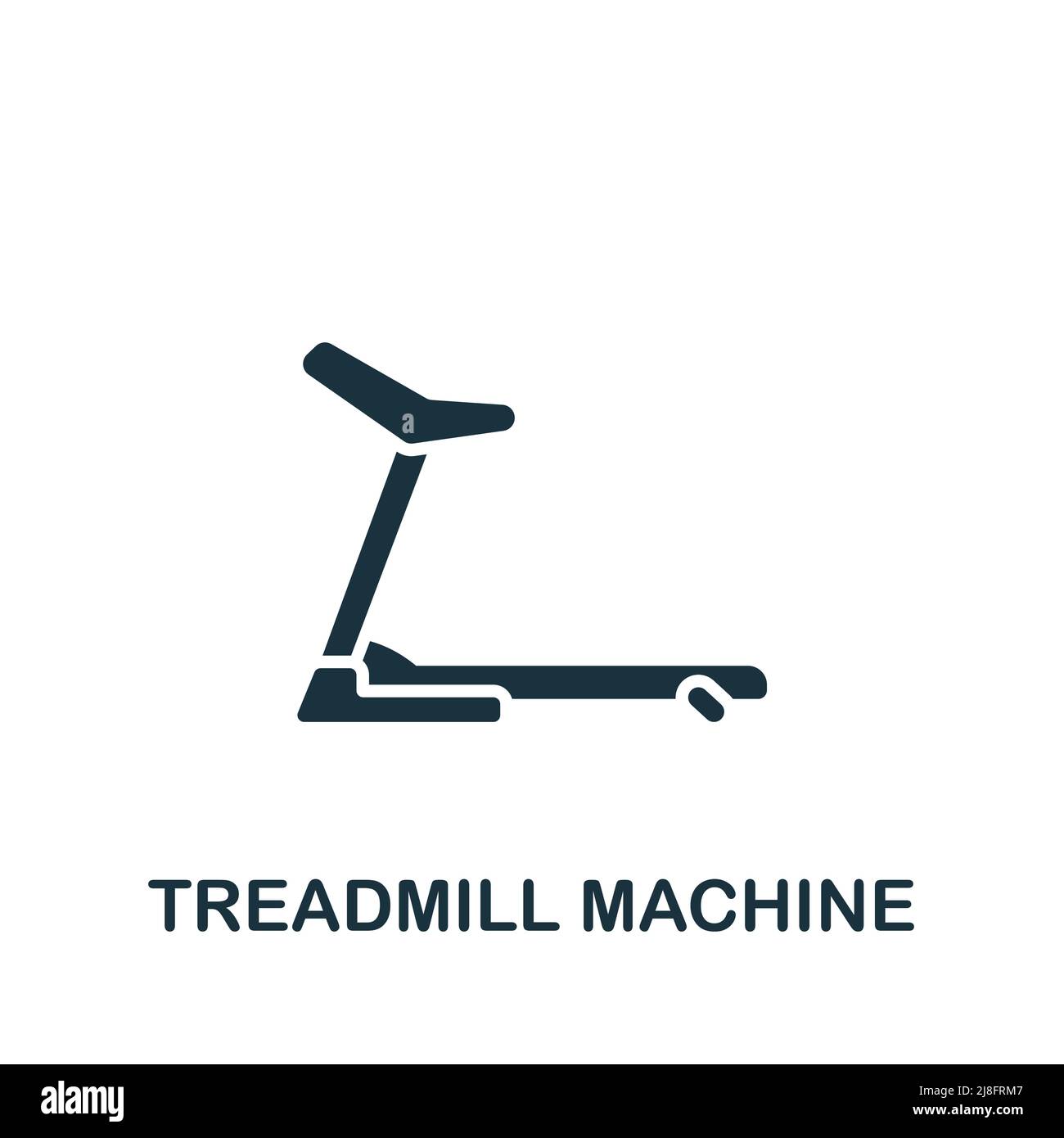 a

TREADMILL MACHINE

alamy

Image ID: 2J8FRM7
www.alamy.com