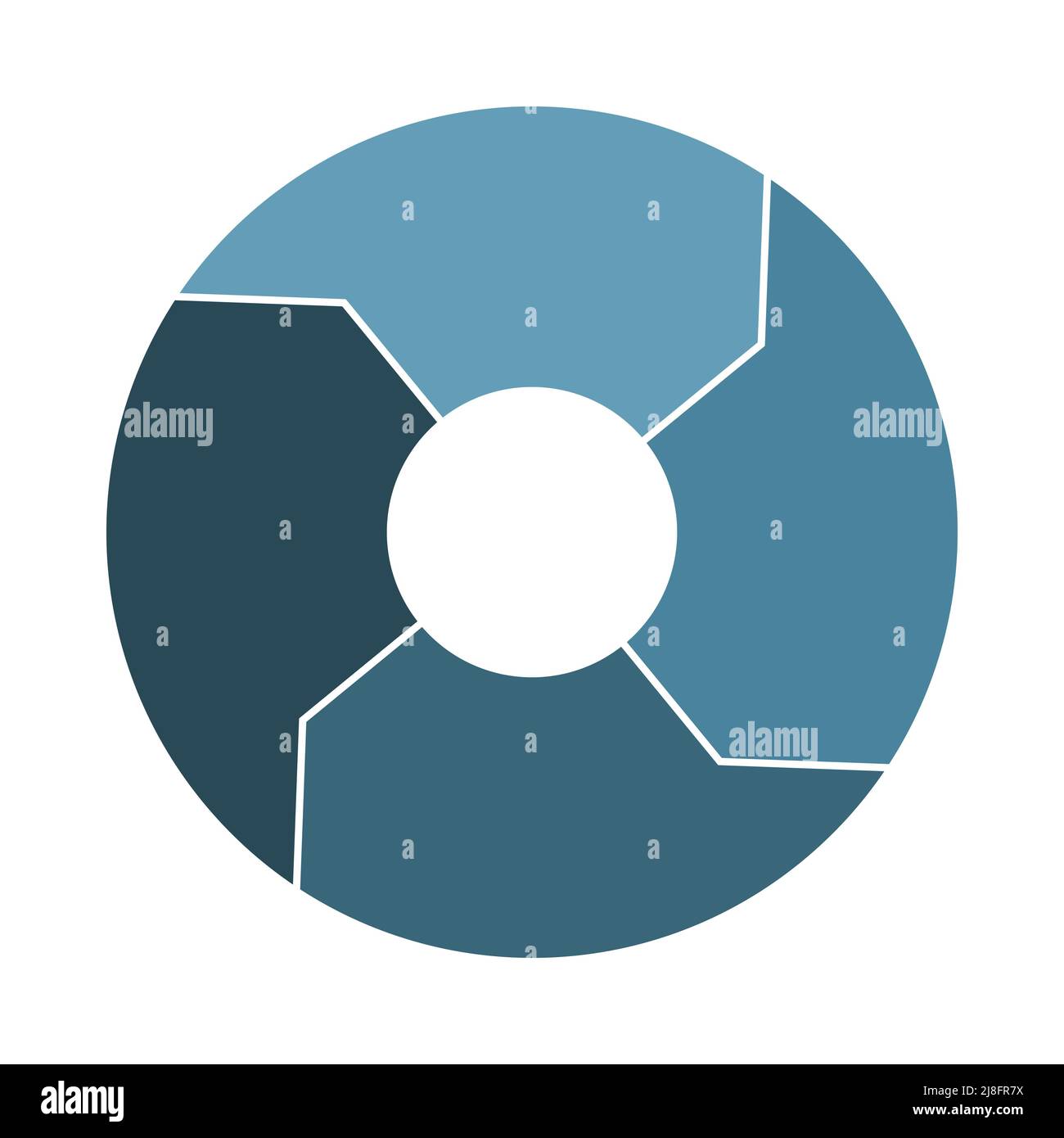 alamy
alamy
alamy

alamy
Image ID: 2J8FR7X
www.alamy.com