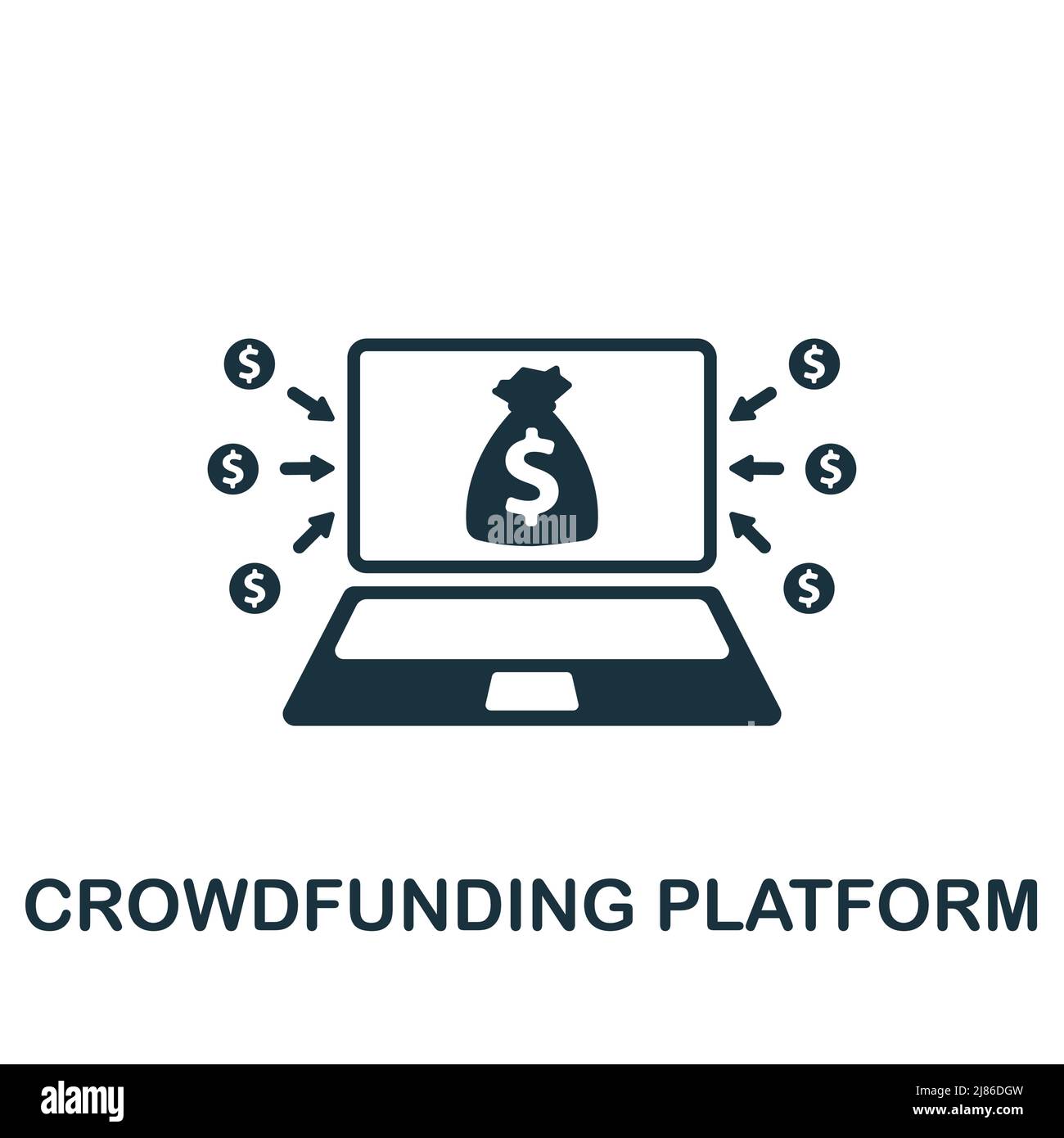 $ $ $ $ $ $ $

alamy

CROWDFUNDING PLATFORM

alamy

Image ID: 2J86DGW
www.alamy.com