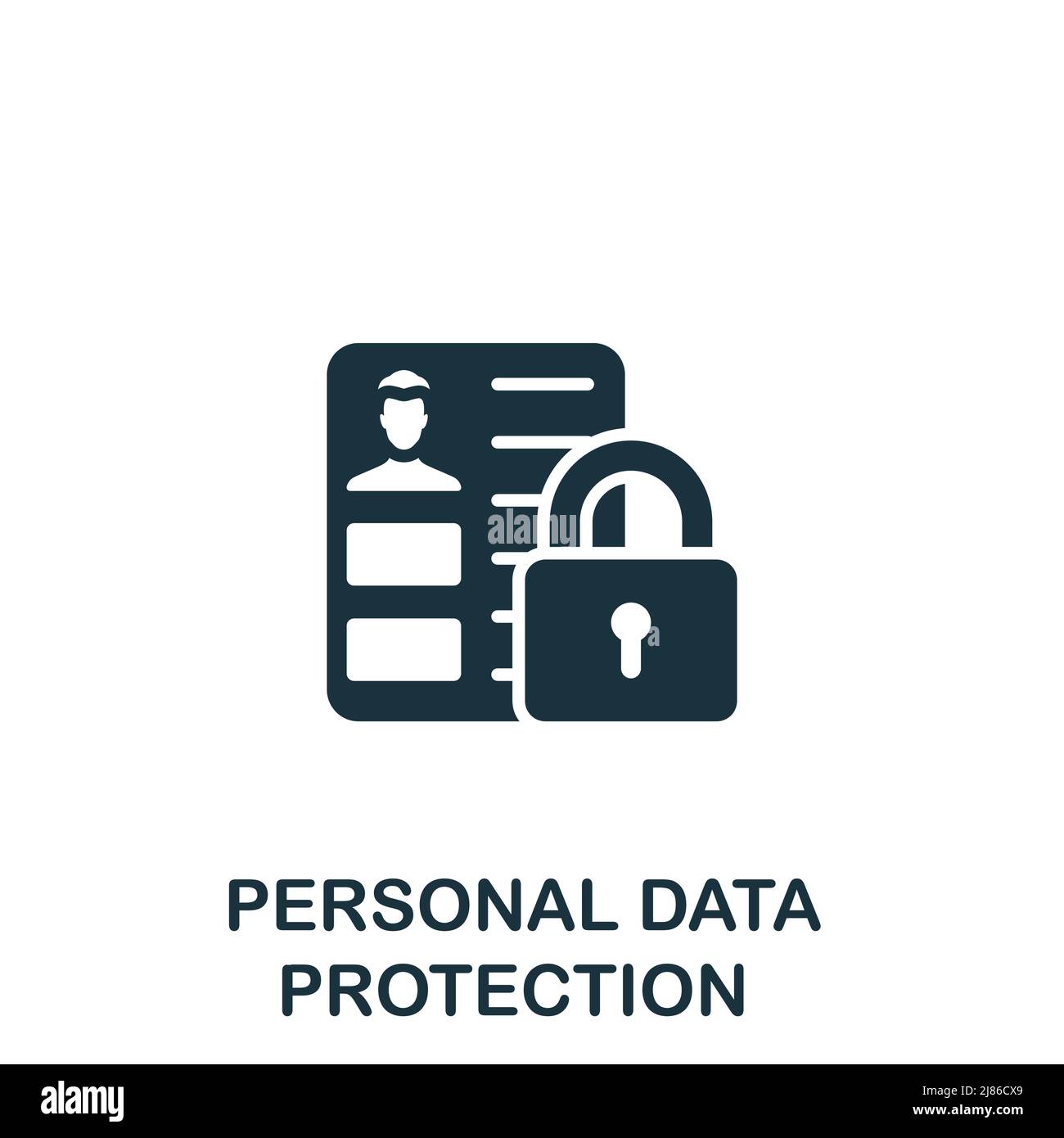 alamy

a

PERSONAL DATA
PROTECTION

alamy

Image ID: 2J86CX9
www.alamy.com