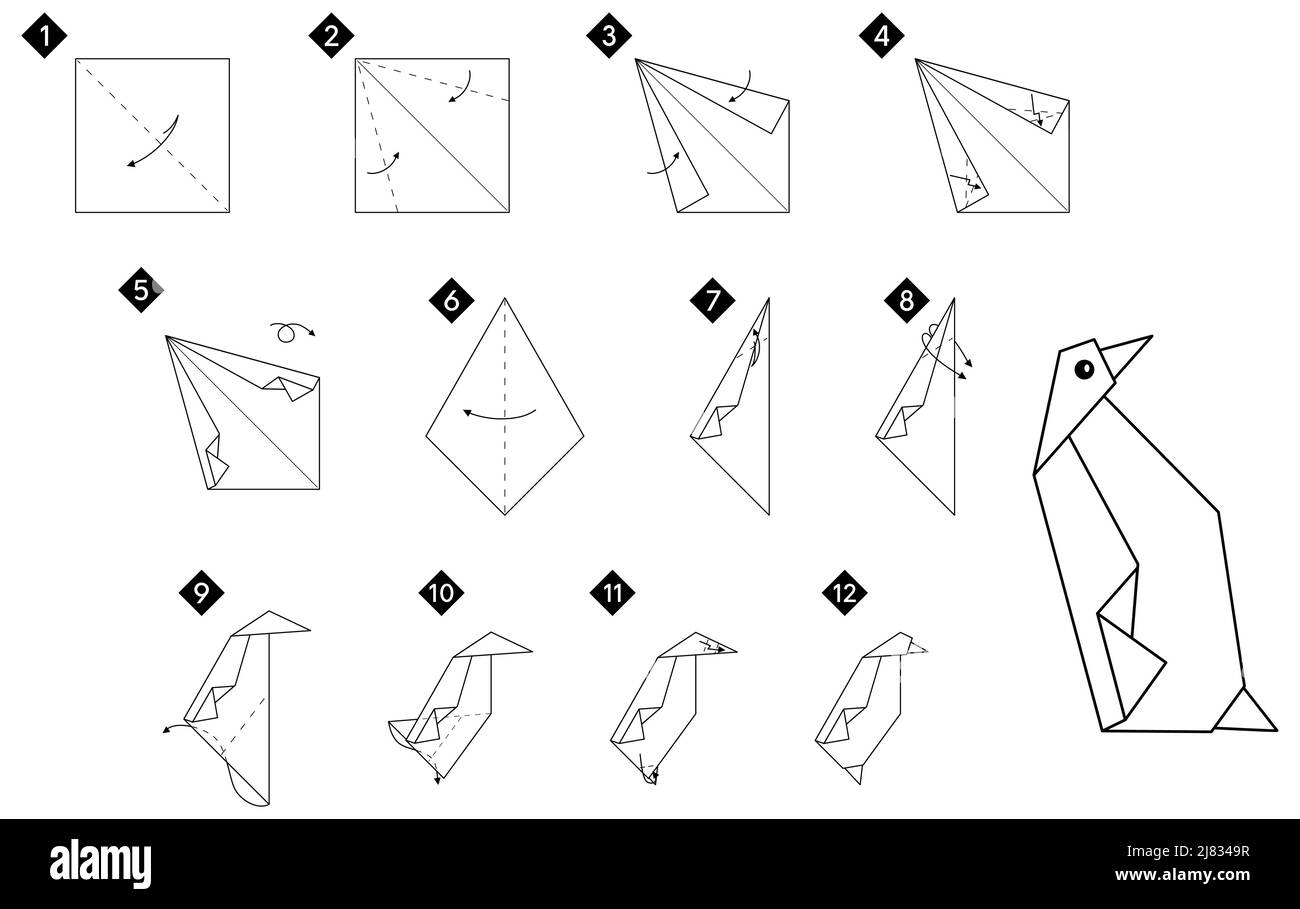 1
2
3
4
5
6
7
8
9
10
11
12

alamy

Image ID: 2J8349R
www.alamy.com