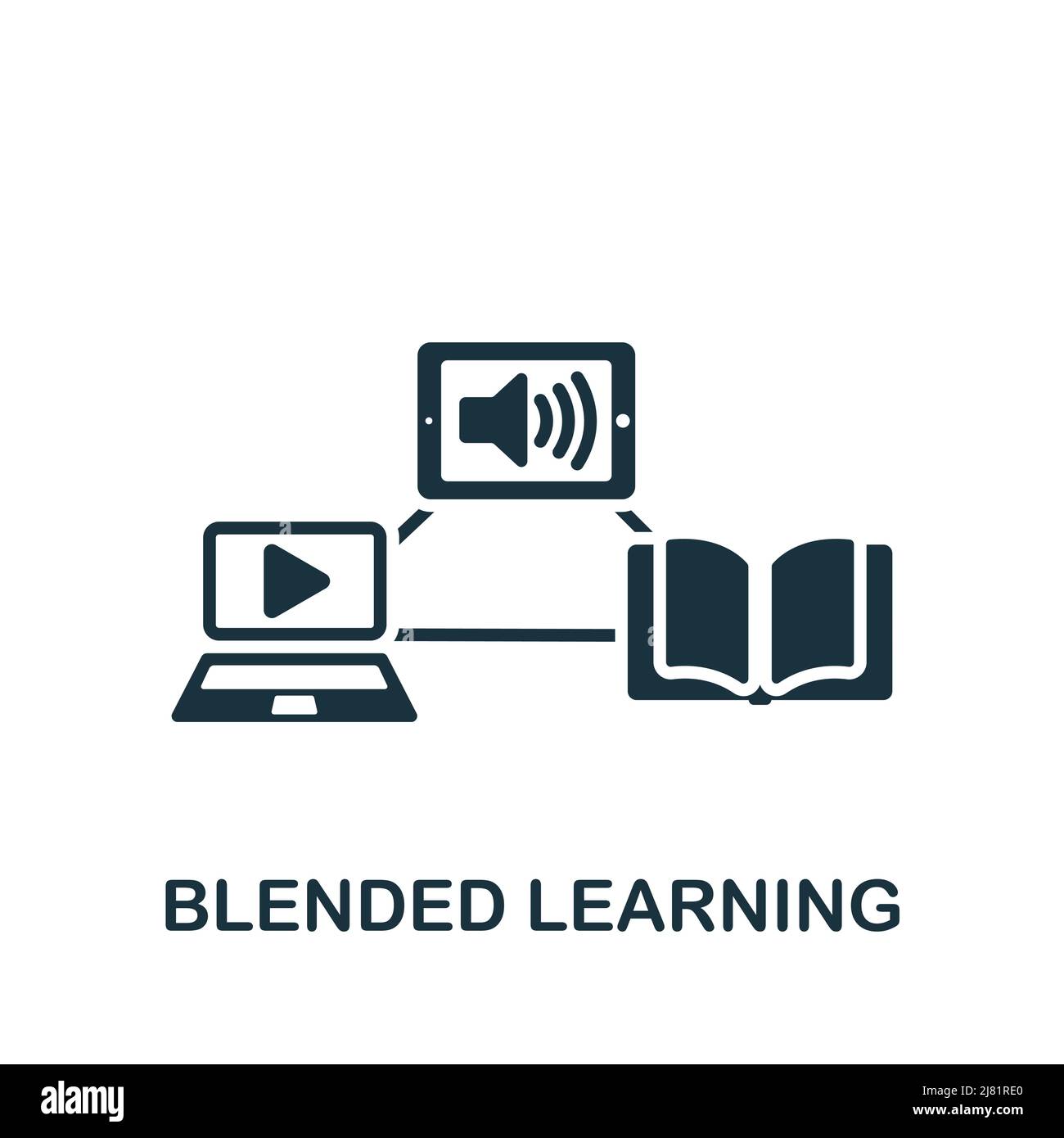 BLENDED LEARNING

alamy

Image ID: 2J81RE0
www.alamy.com