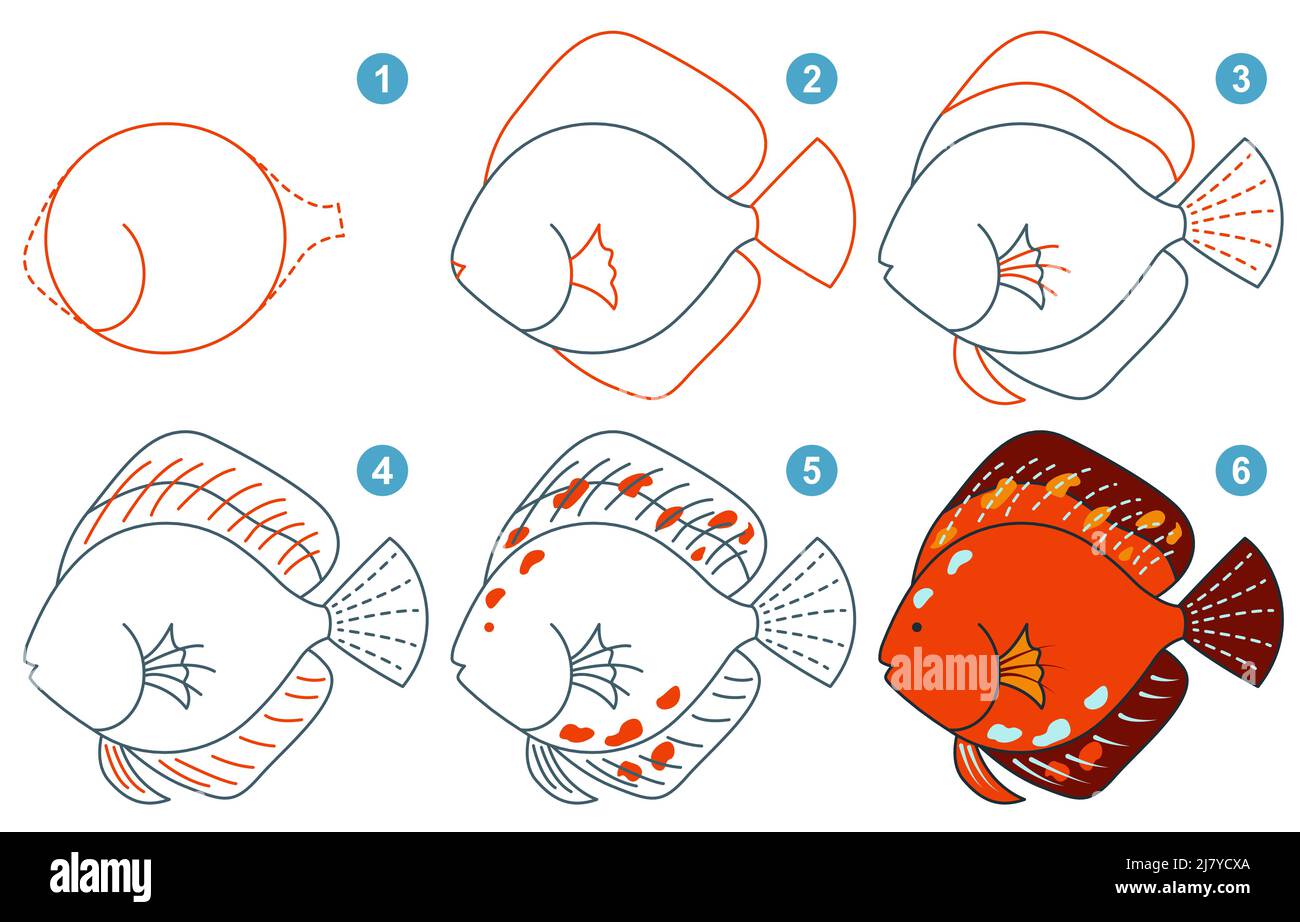 1
2
3
4
5
6
alamy
alamy
Image ID: 2J7YCXA
www.alamy.com