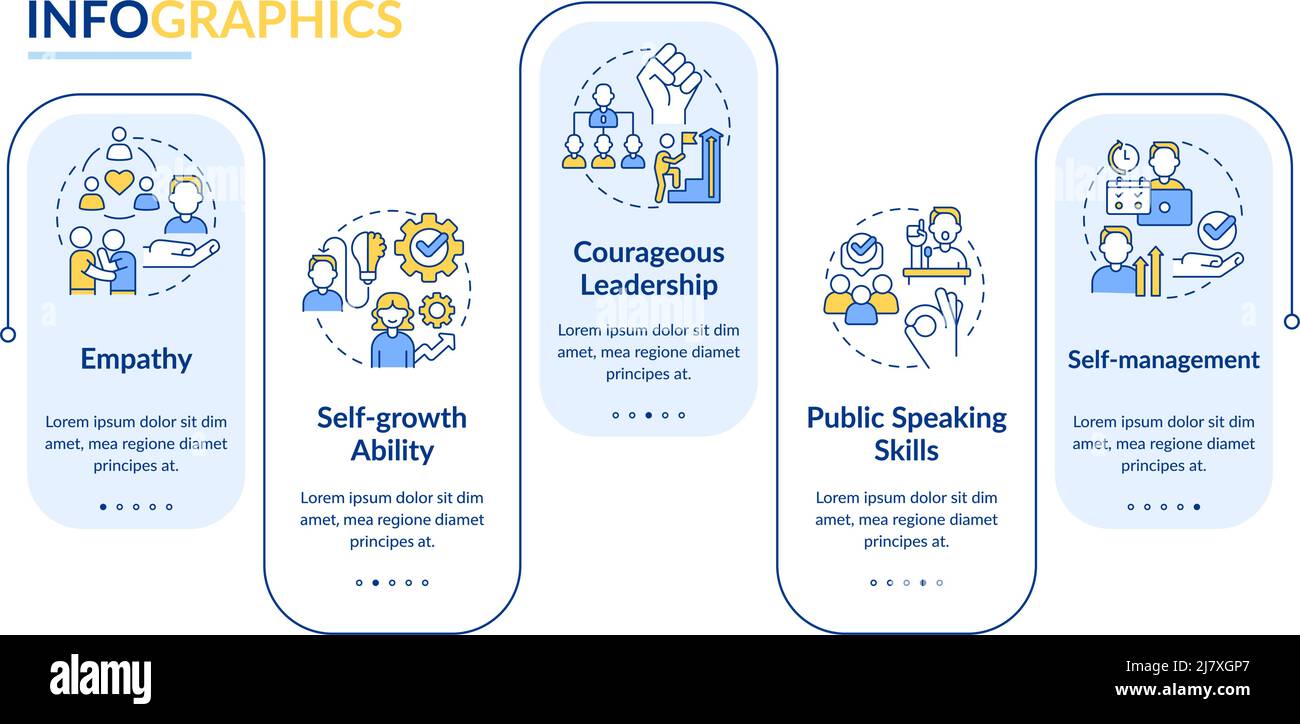 INFOGRAPHICS

Empathy

Lorem ipsum dolor sit dim amet, mea regione diamet principes at.

Self-growth Ability

Lorem ipsum dolor sit dim amet, mea regione diamet principes at.

Courageous Leadership

Lorem ipsum dolor sit dim amet, mea regione diamet principes at.

Public Speaking Skills

Lorem ipsum dolor sit dim amet, mea regione diamet principes at.

Self-management

Lorem ipsum dolor sit dim amet, mea regione diamet principes at.

alamy

Image ID: 2J7XGP7
www.alamy.com