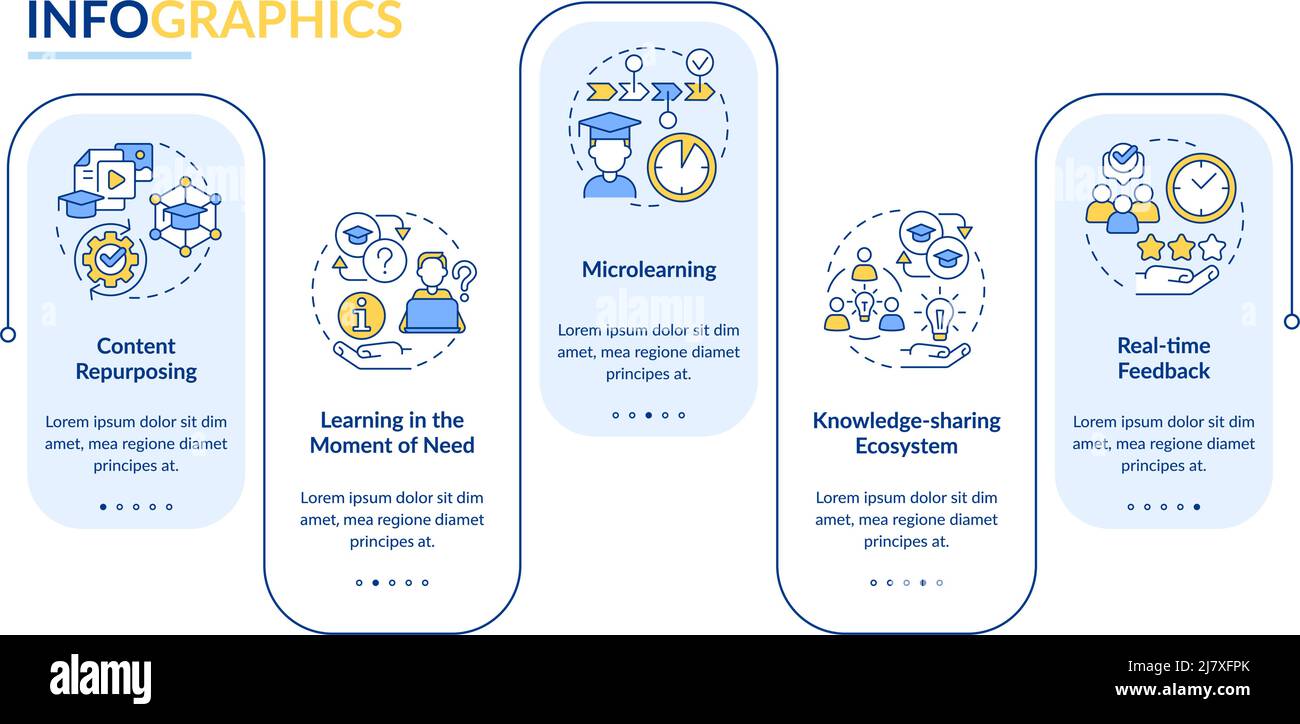 INFOGRAPHICS

Content Repurposing

Lorem ipsum dolor sit dim amet, mea regione diamet principes at.

Learning in the Moment of Need

Lorem ipsum dolor sit dim amet, mea regione diamet principes at.

Microlearning

Lorem ipsum dolor sit dim amet, mea regione diamet principes at.

Knowledge-sharing Ecosystem

Lorem ipsum dolor sit dim amet, mea regione diamet principes at.

Real-time Feedback

Lorem ipsum dolor sit dim amet, mea regione diamet principes at.

alamy

Image ID: 2J7XFPK
www.alamy.com