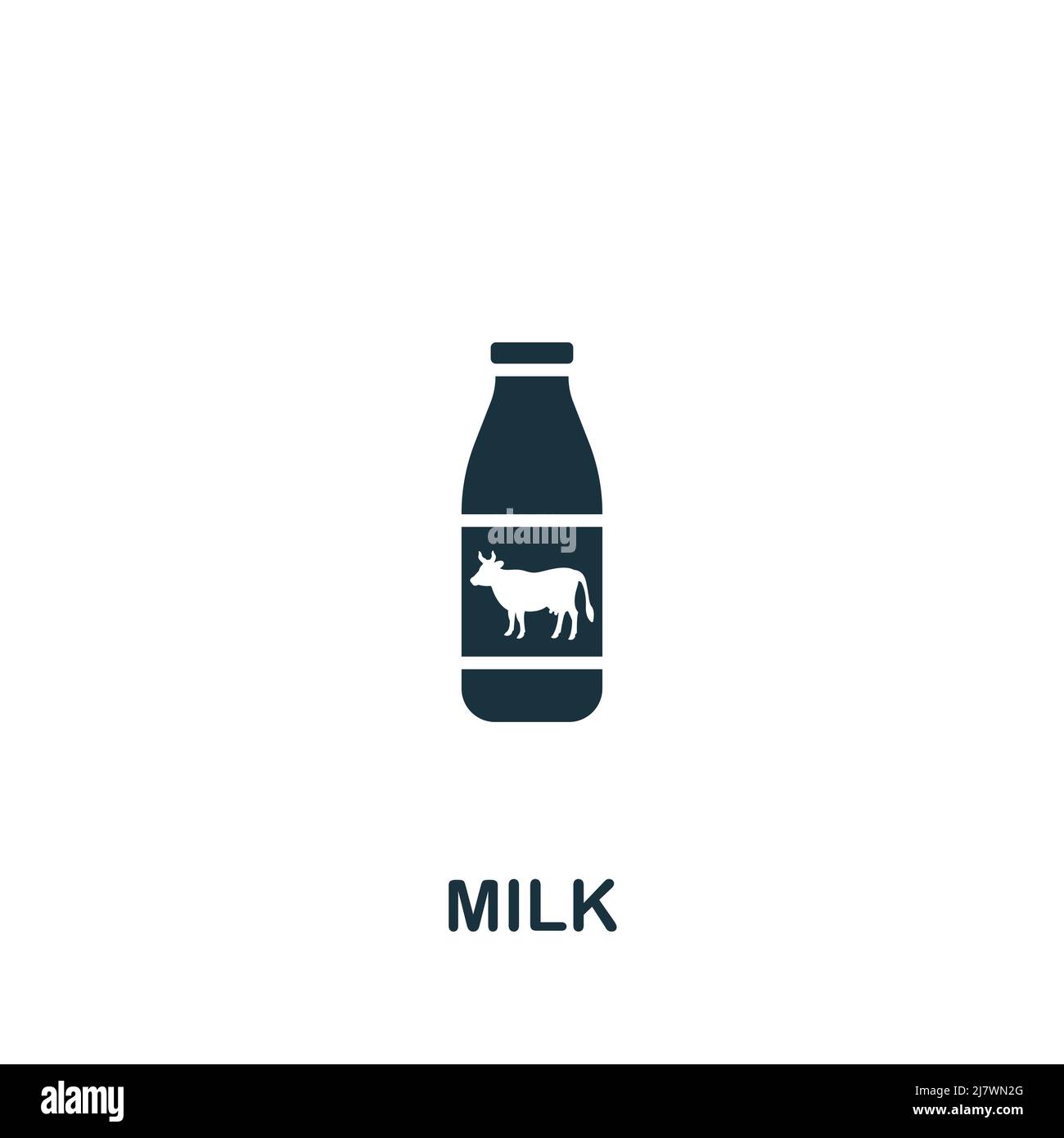 alamy

MILK

alamy

Image ID: 2J7WN2G
www.alamy.com