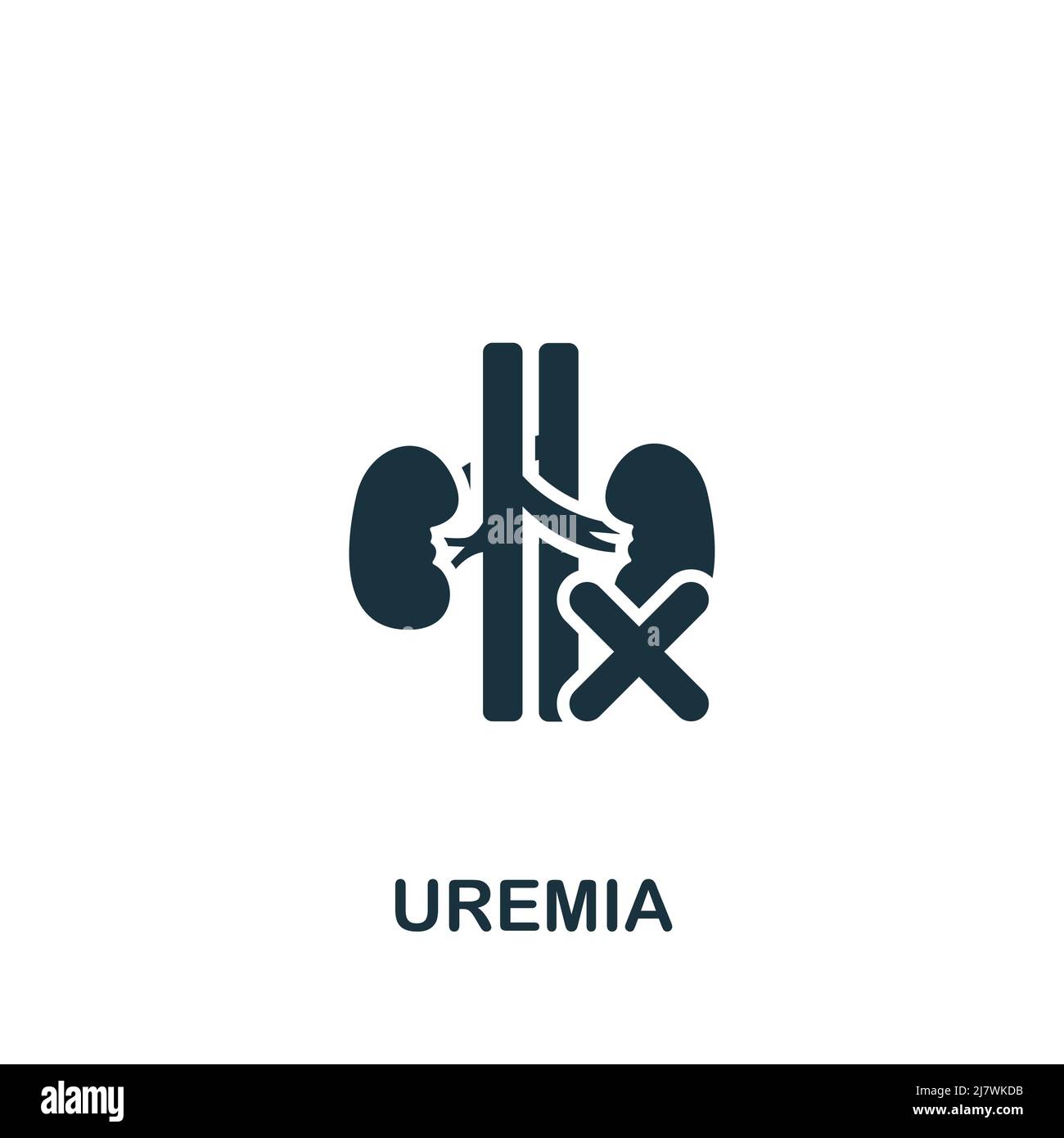 alamy

UREMIA

alamy

Image ID: 2J7WKDB
www.alamy.com