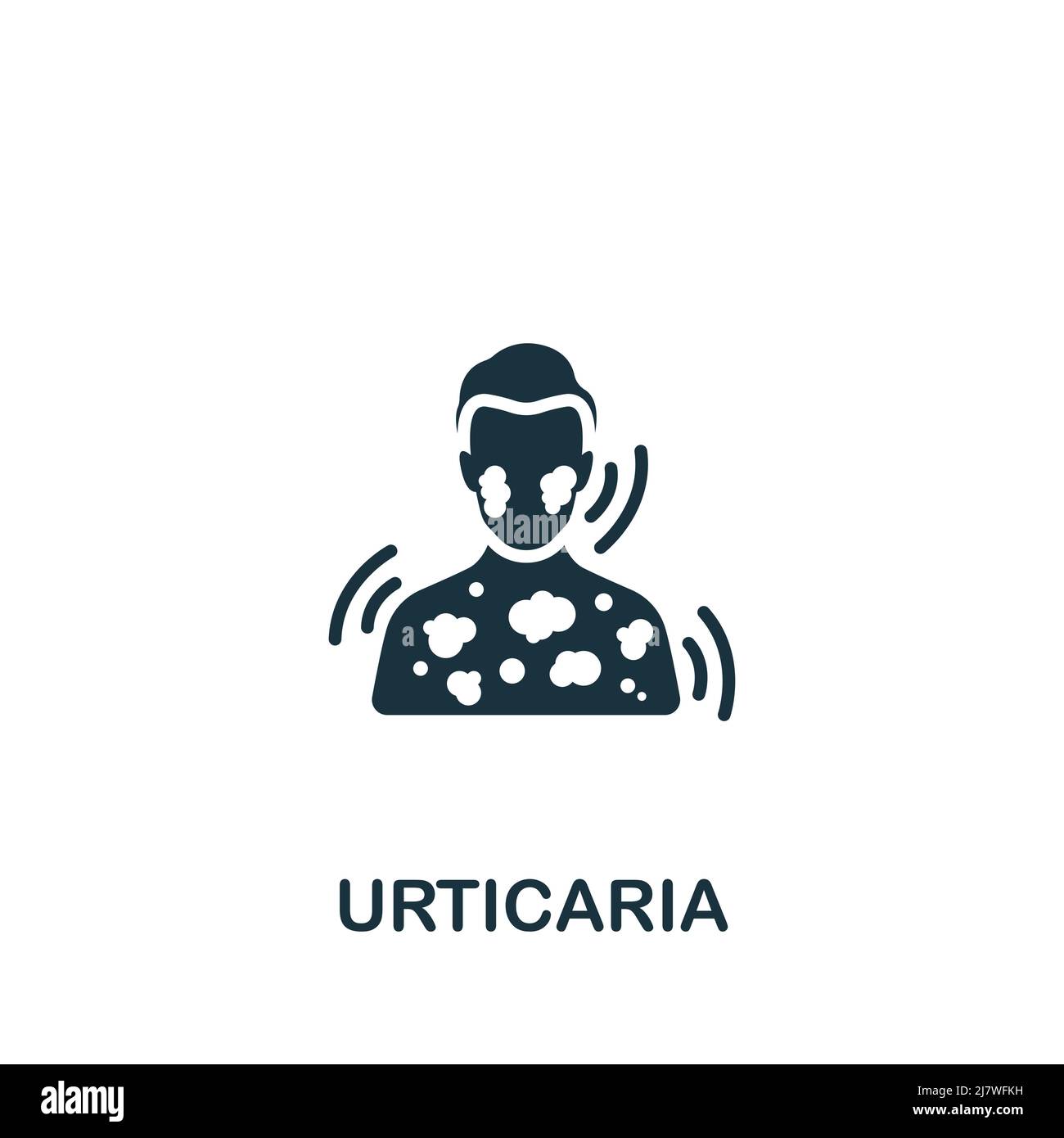 alamy

URTICARIA

alamy

Image ID: 2J7WFKH
www.alamy.com