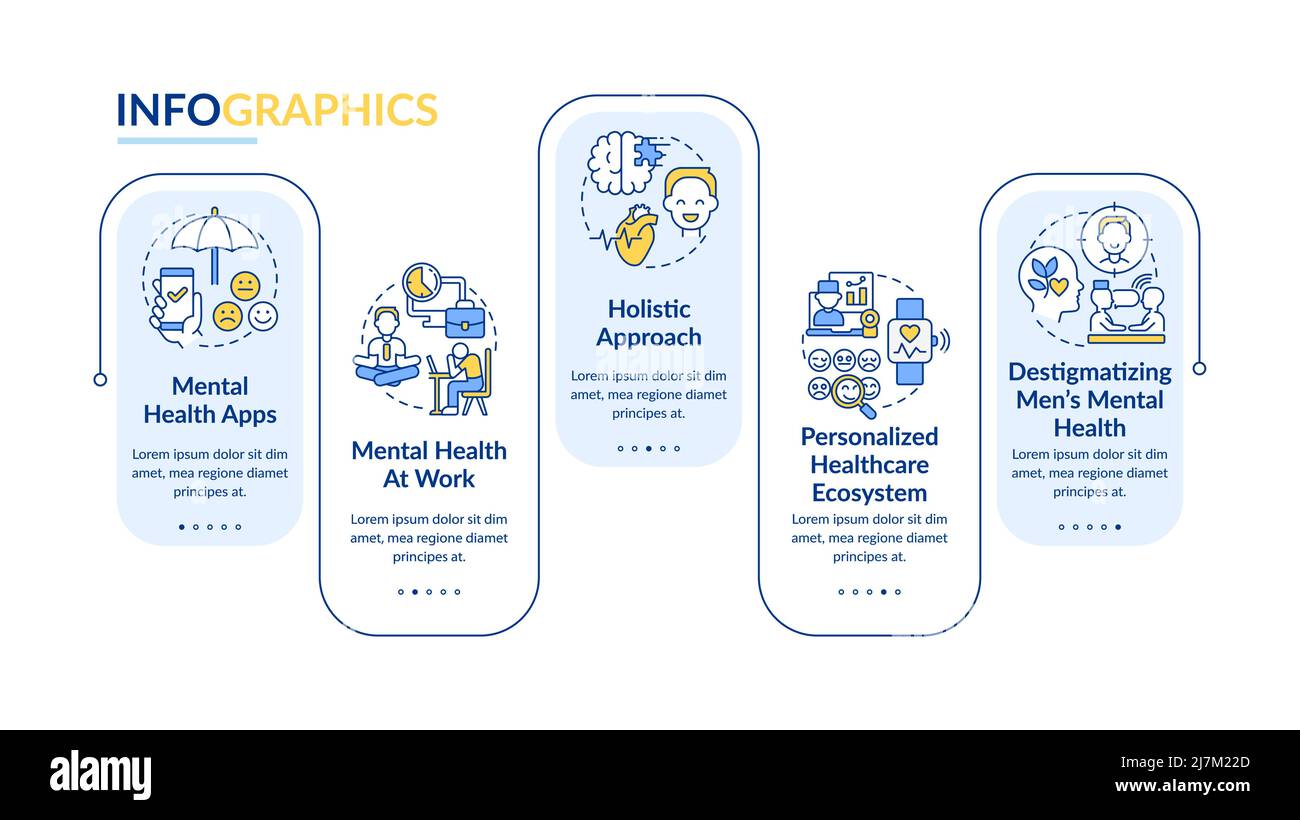 INFOGRAPHICS

Mental Health Apps

Lorem ipsum dolor sit dim amet, mea regione diamet principes at.

Mental Health At Work

Lorem ipsum dolor sit dim amet, mea regione diamet principes at.

Holistic Approach

Lorem ipsum dolor sit dim amet, mea regione diamet principes at.

Personalized Healthcare Ecosystem

Lorem ipsum dolor sit dim amet, mea regione diamet principes at.

Destigmatizing Men's Mental Health

Lorem ipsum dolor sit dim amet, mea regione diamet principes at.

alamy

Image ID: 2J7M22D
www.alamy.com