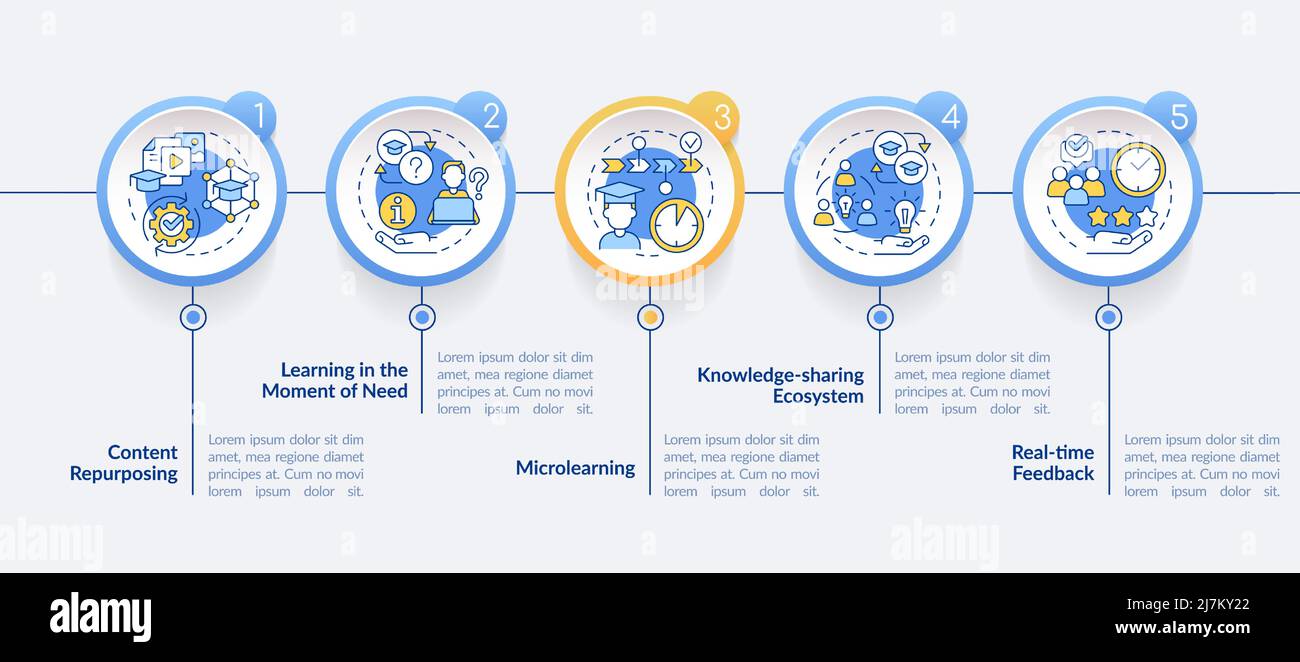 1

2

3

4

5

Content Repurposing

Lorem ipsum dolor sit dim amet, mea regione diamet principes at. Cum no movi lorem ipsum dolor sit.

Learning in the Moment of Need

Lorem ipsum dolor sit dim amet, mea regione diamet principes at. Cum no movi lorem ipsum dolor sit.

Microlearning

Lorem ipsum dolor sit dim amet, mea regione diamet principes at. Cum no movi lorem ipsum dolor sit.

Knowledge-sharing Ecosystem

Lorem ipsum dolor sit dim amet, mea regione diamet principes at. Cum no movi lorem ipsum dolor sit.

Real-time Feedback

Lorem ipsum dolor sit dim amet, mea regione diamet principes at. Cum no movi lorem ipsum dolor sit.

alamy

alamy

alamy

alamy

Image ID: 2J7KY22
www.alamy.com