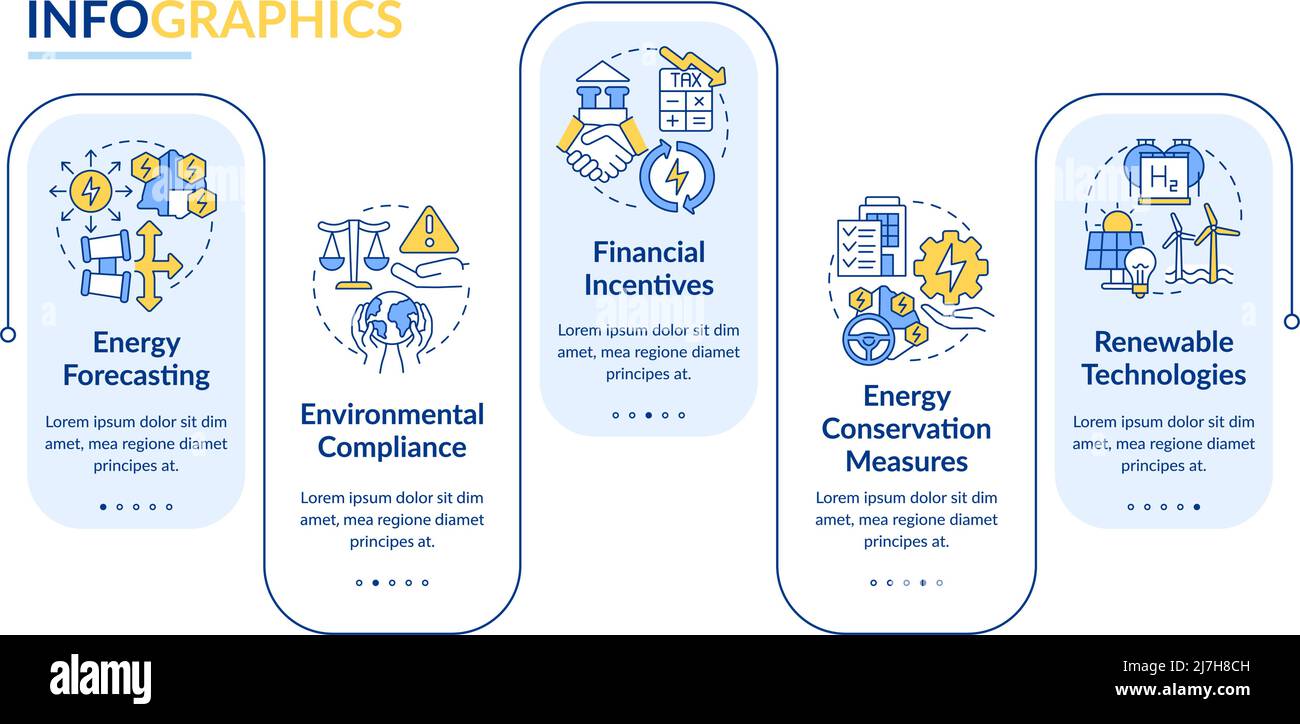 INFOGRAPHICS

Energy Forecasting

Lorem ipsum dolor sit dim amet, mea regione diamet principes at.

Environmental Compliance

Lorem ipsum dolor sit dim amet, mea regione diamet principes at.

TAX

Financial Incentives

Lorem ipsum dolor sit dim amet, mea regione diamet principes at.

Energy Conservation Measures

Lorem ipsum dolor sit dim amet, mea regione diamet principes at.

$H_2$

Renewable Technologies

Lorem ipsum dolor sit dim amet, mea regione diamet principes at.

alamy

Image ID: 2J7H8CH
www.alamy.com