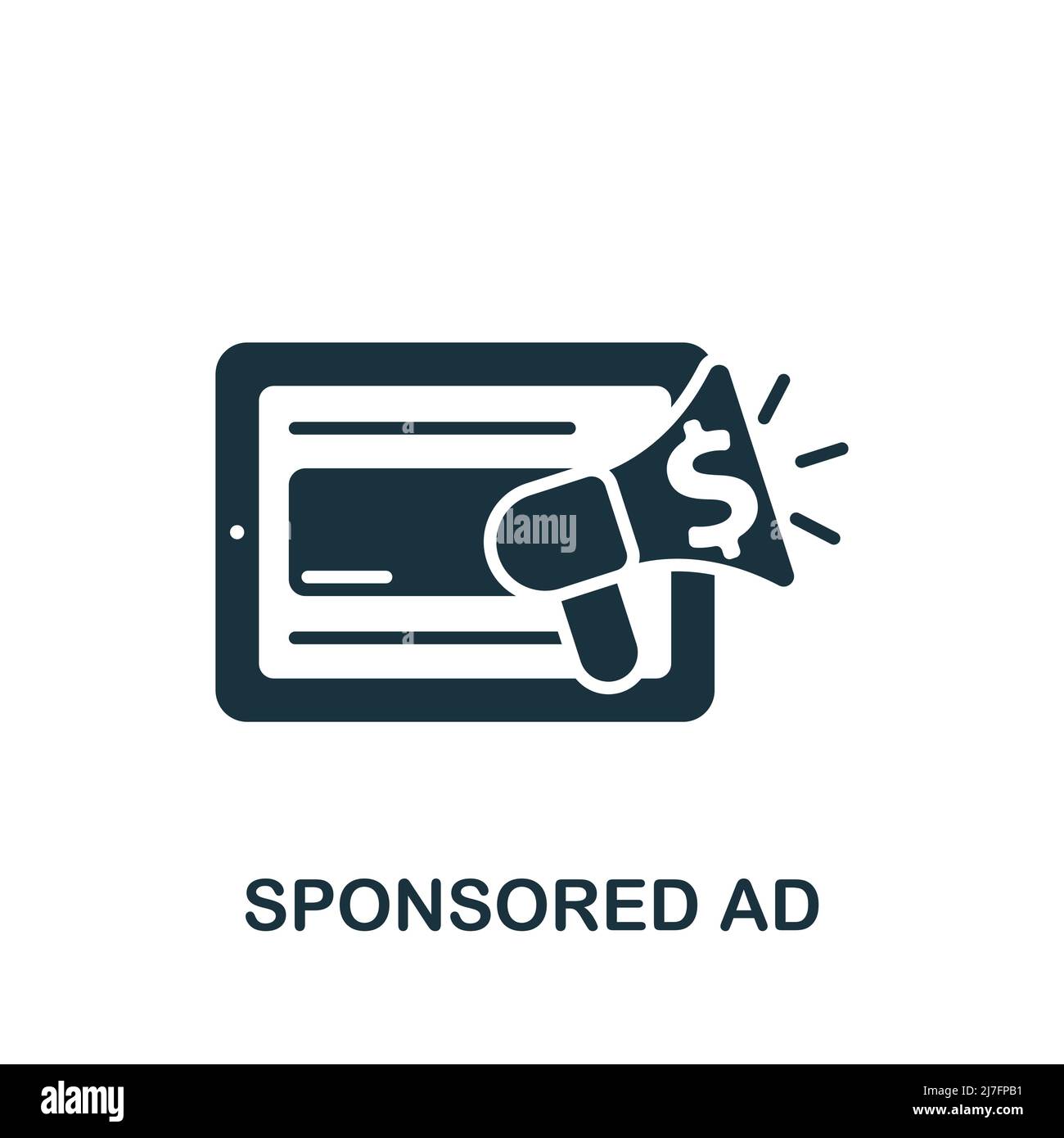 $

alamy

SPONSORED AD

alamy

Image ID: 2J7FPB1
www.alamy.com