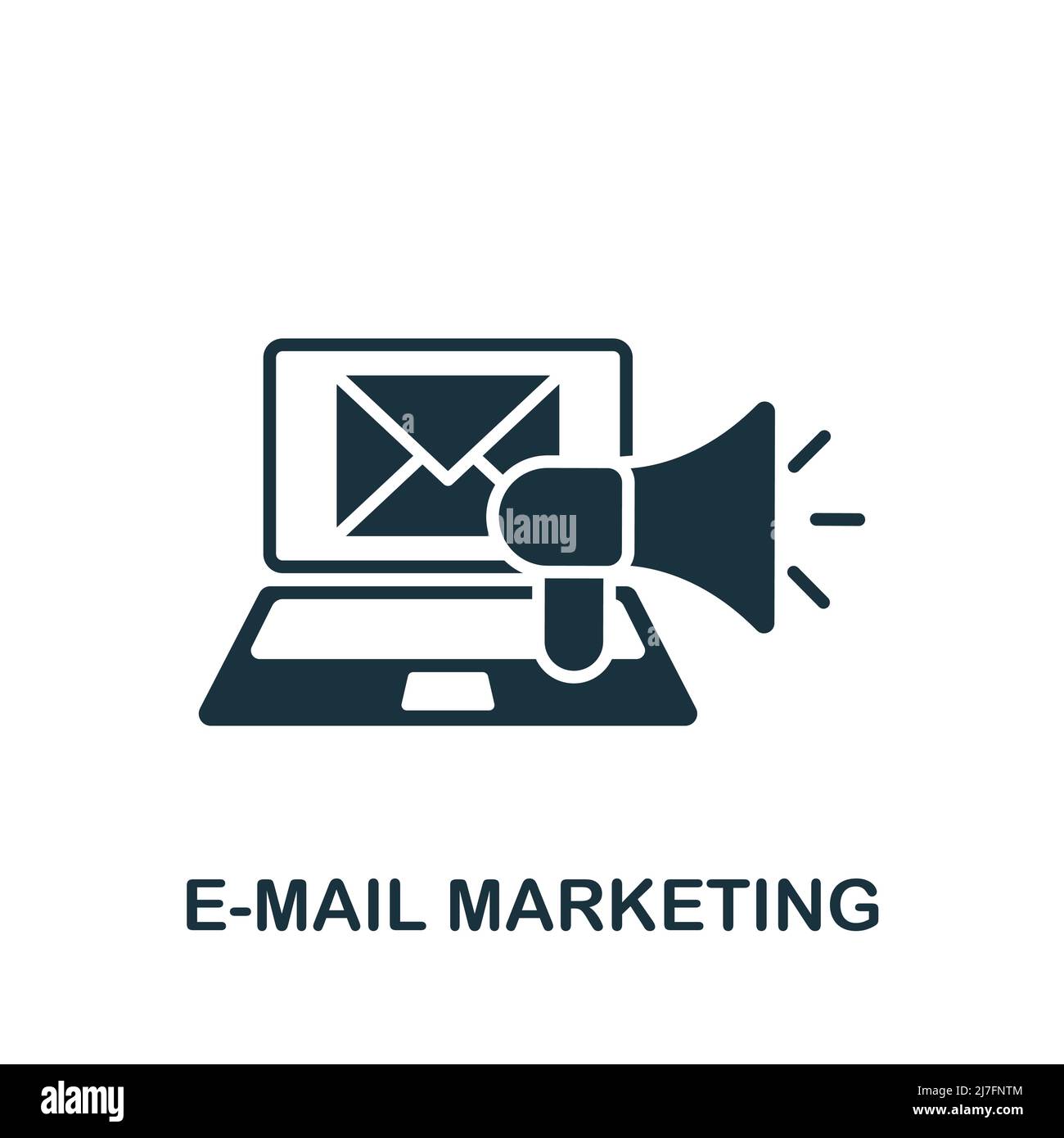 alamy

E-MAIL MARKETING

alamy

Image ID: 2J7FNTM
www.alamy.com