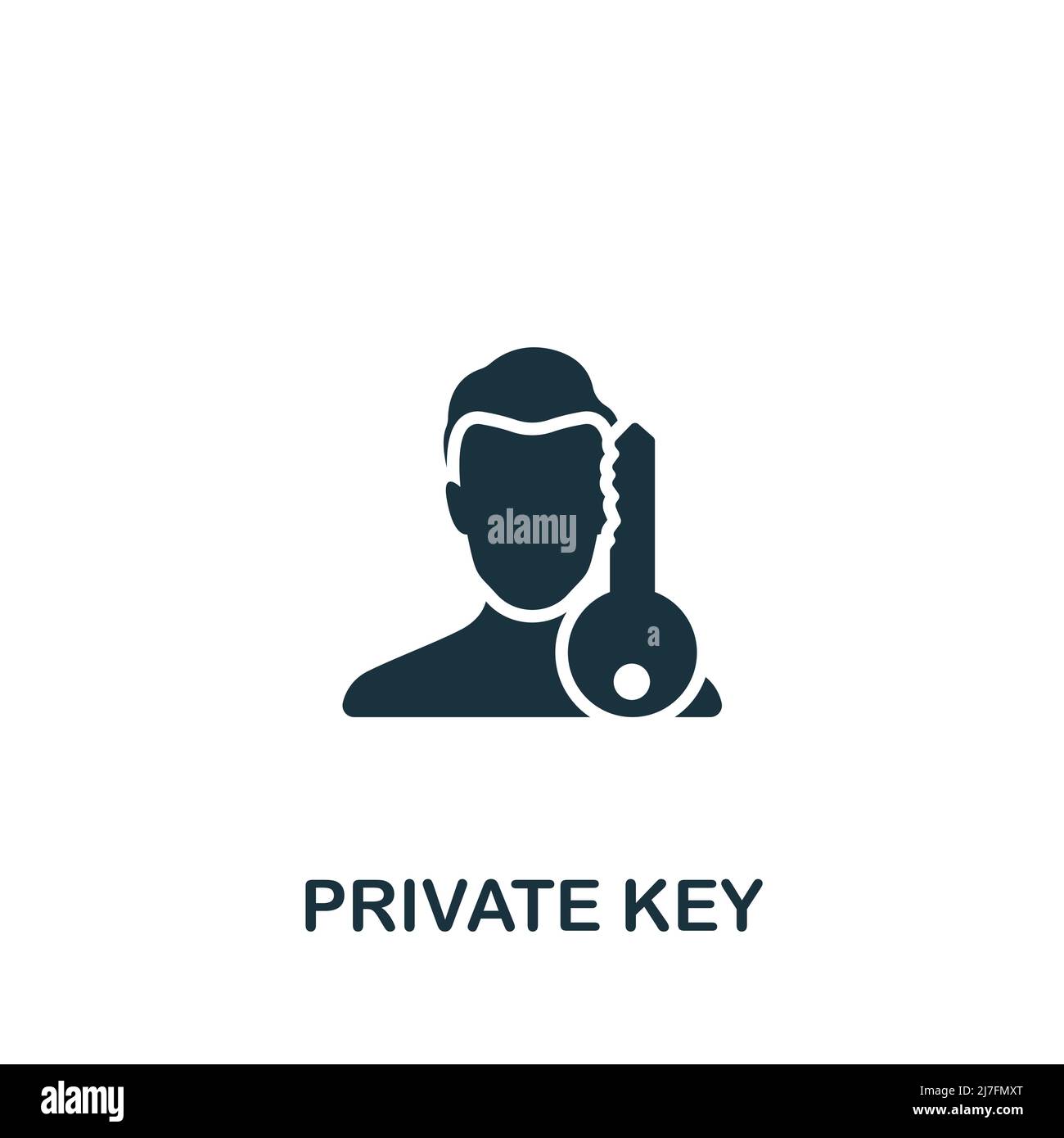 alamy

a

PRIVATE KEY

alamy

Image ID: 2J7FMXT
www.alamy.com