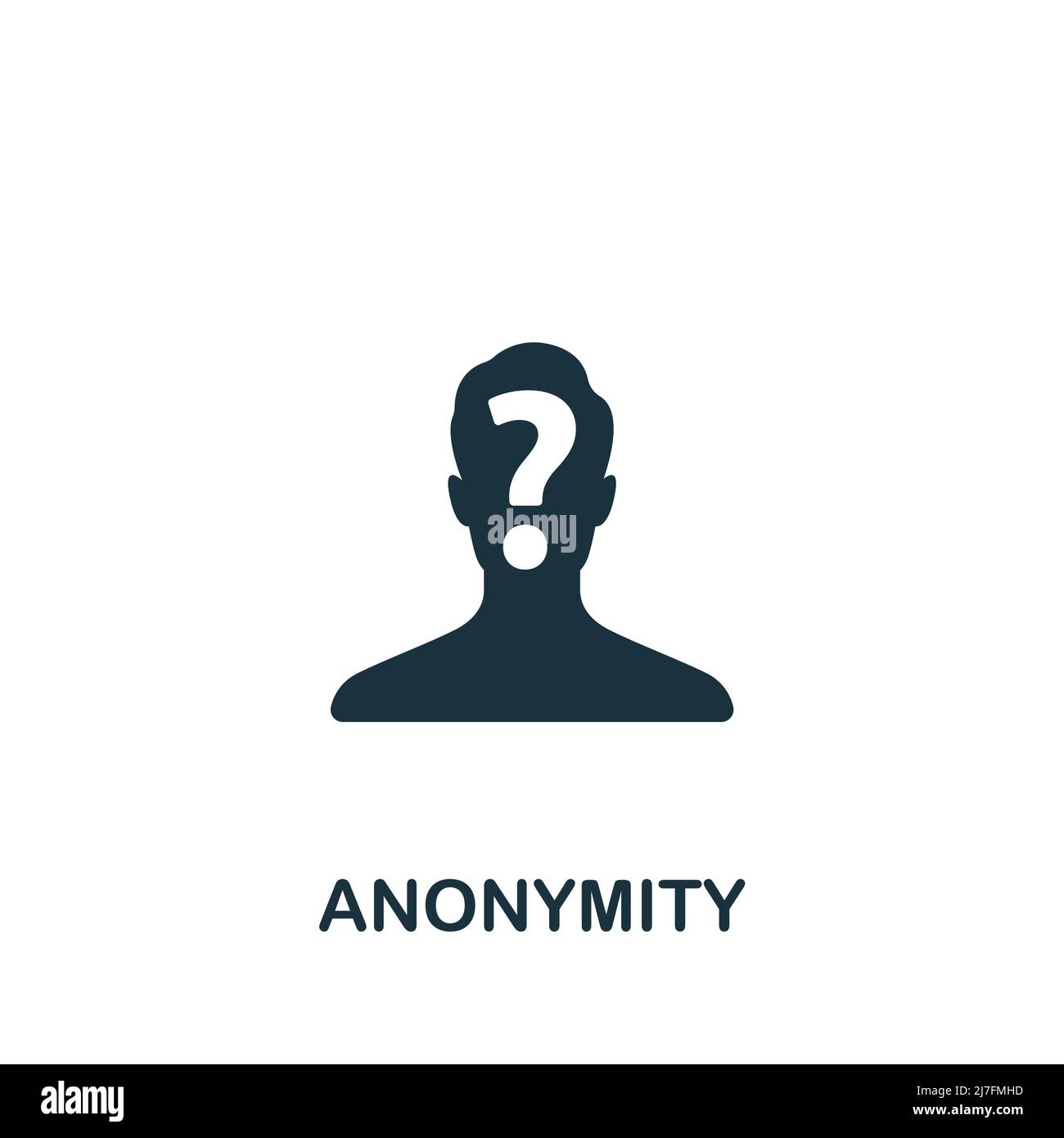 ?
alamy

ANONYMITY

alamy
Image ID: 2J7FMHD
www.alamy.com