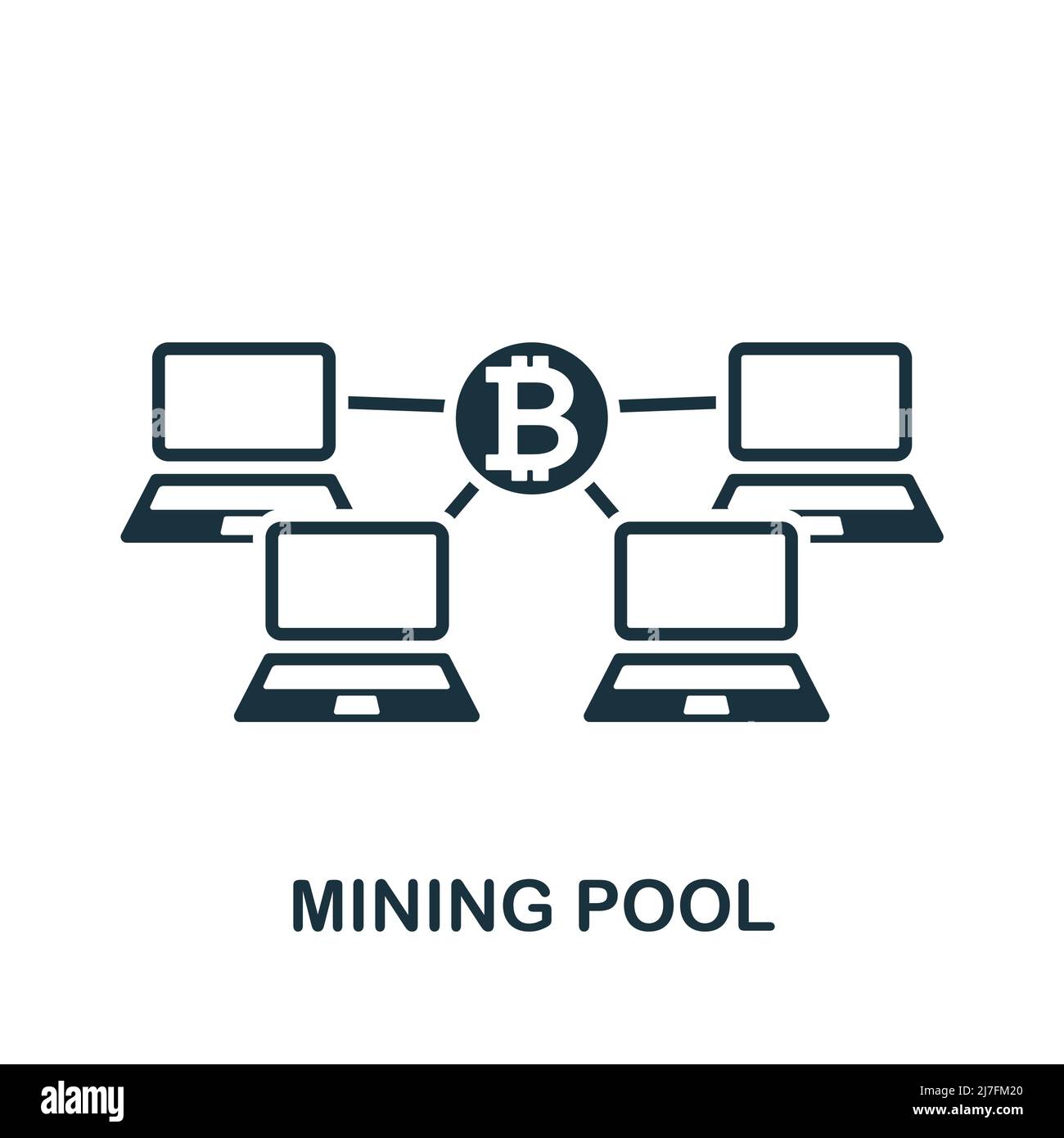 MINING POOL

alamy

Image ID: 2J7FM20
www.alamy.com